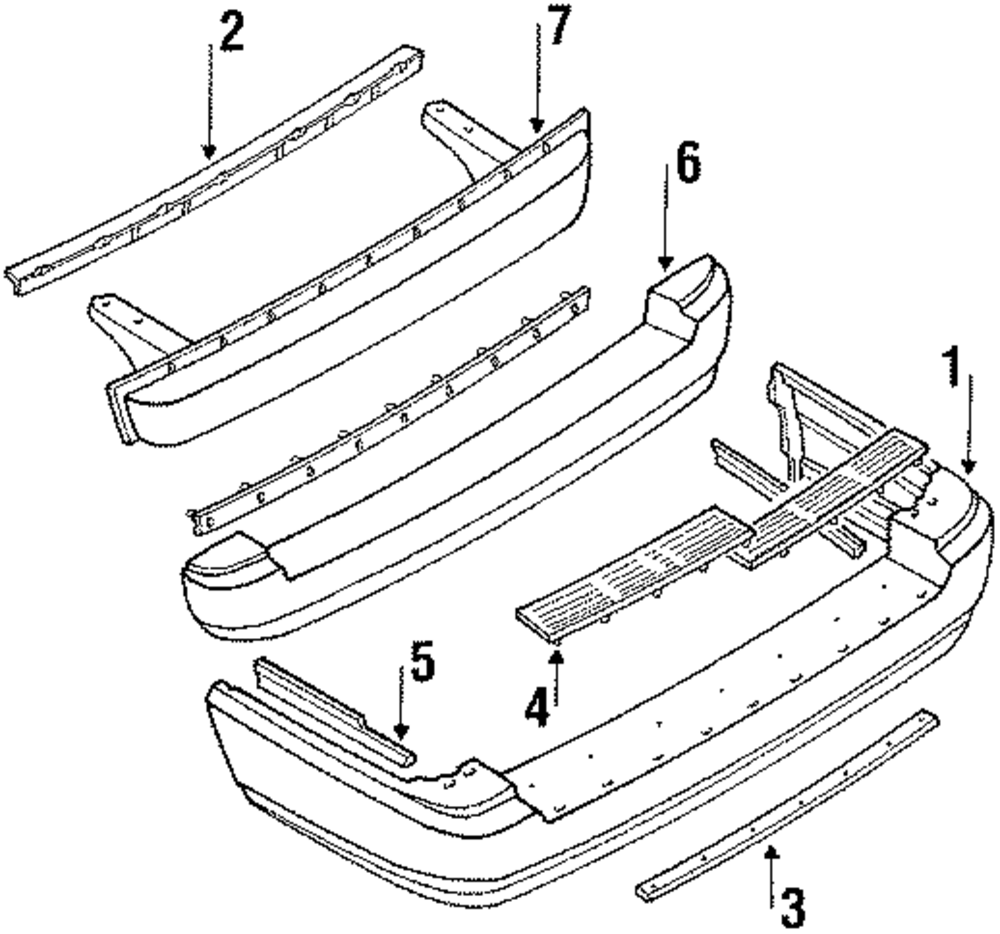 2
7
6
1
5
4
3