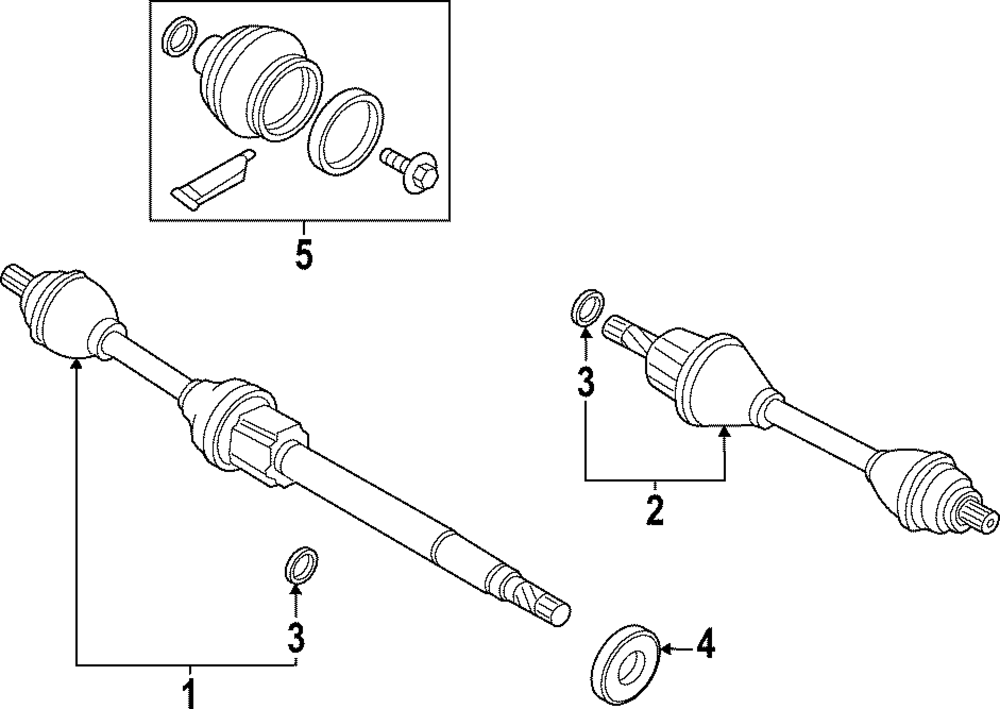 5
3
2
3
4
1