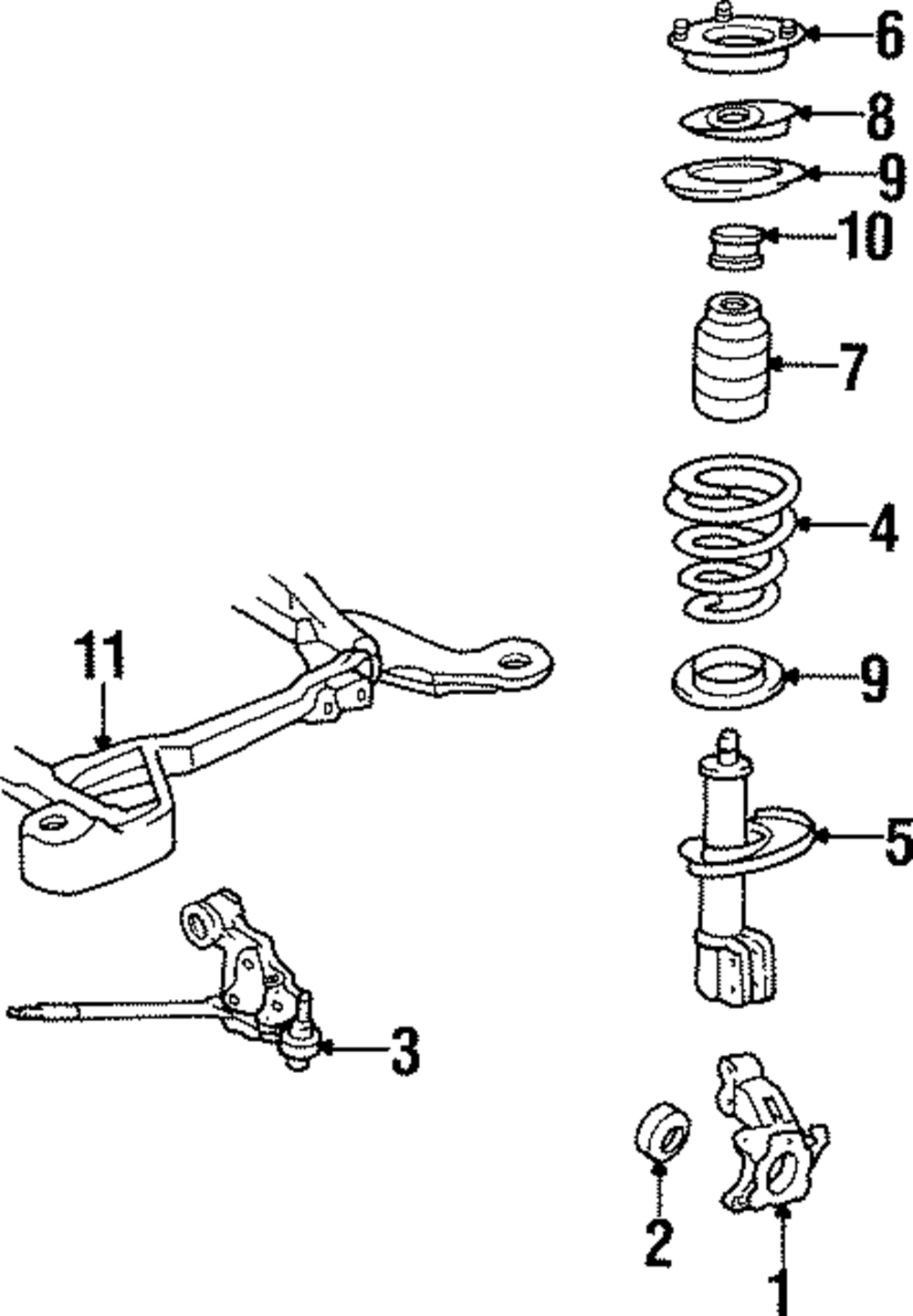 6
8
9
10
7
4
11
9
5
3
2
1