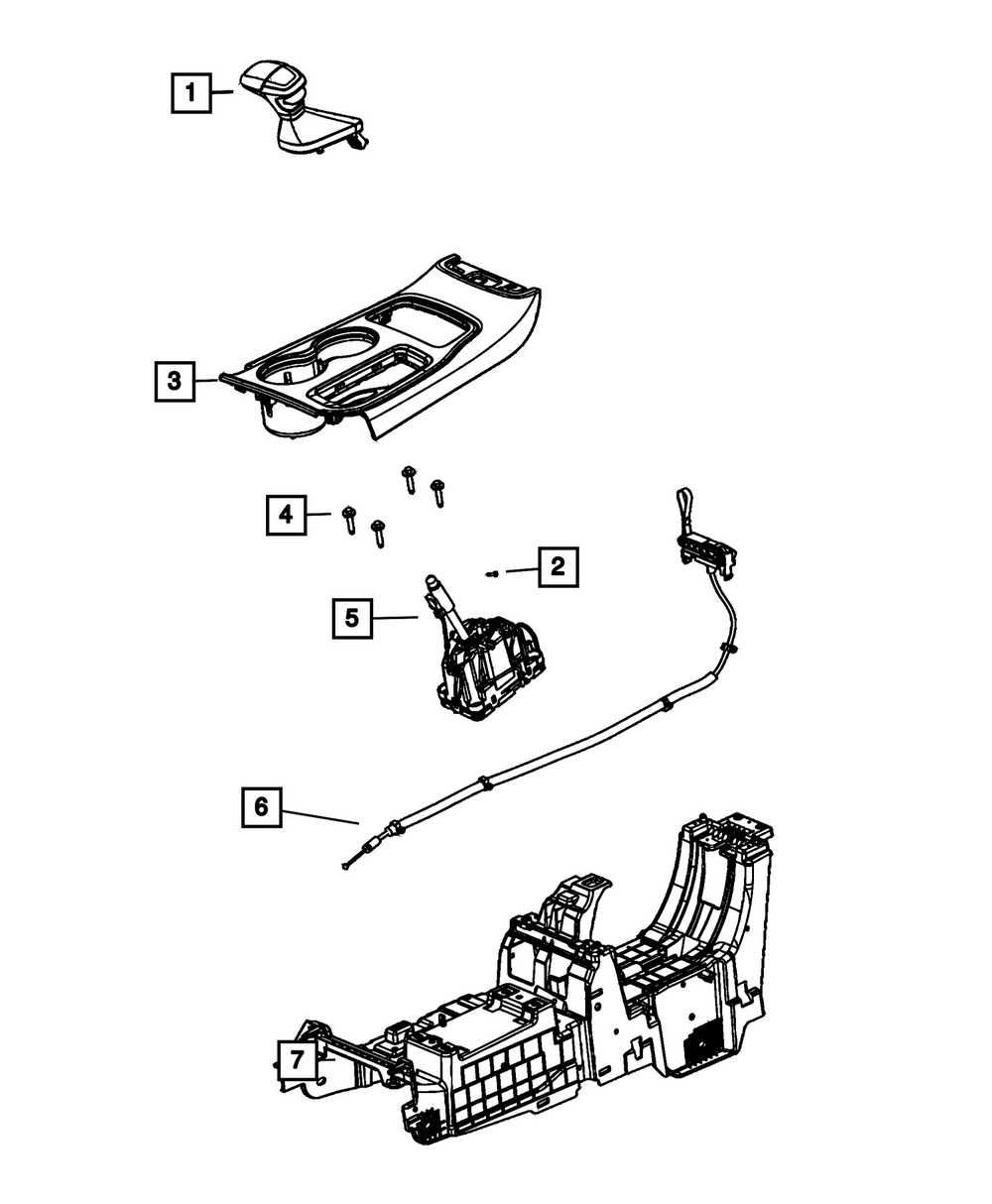 1
3
4
2
5
6
7