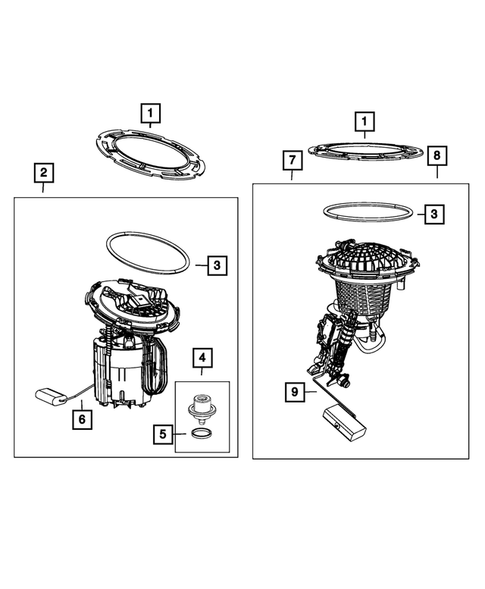 1
2
3
4
5
6
1
7
8
3
9