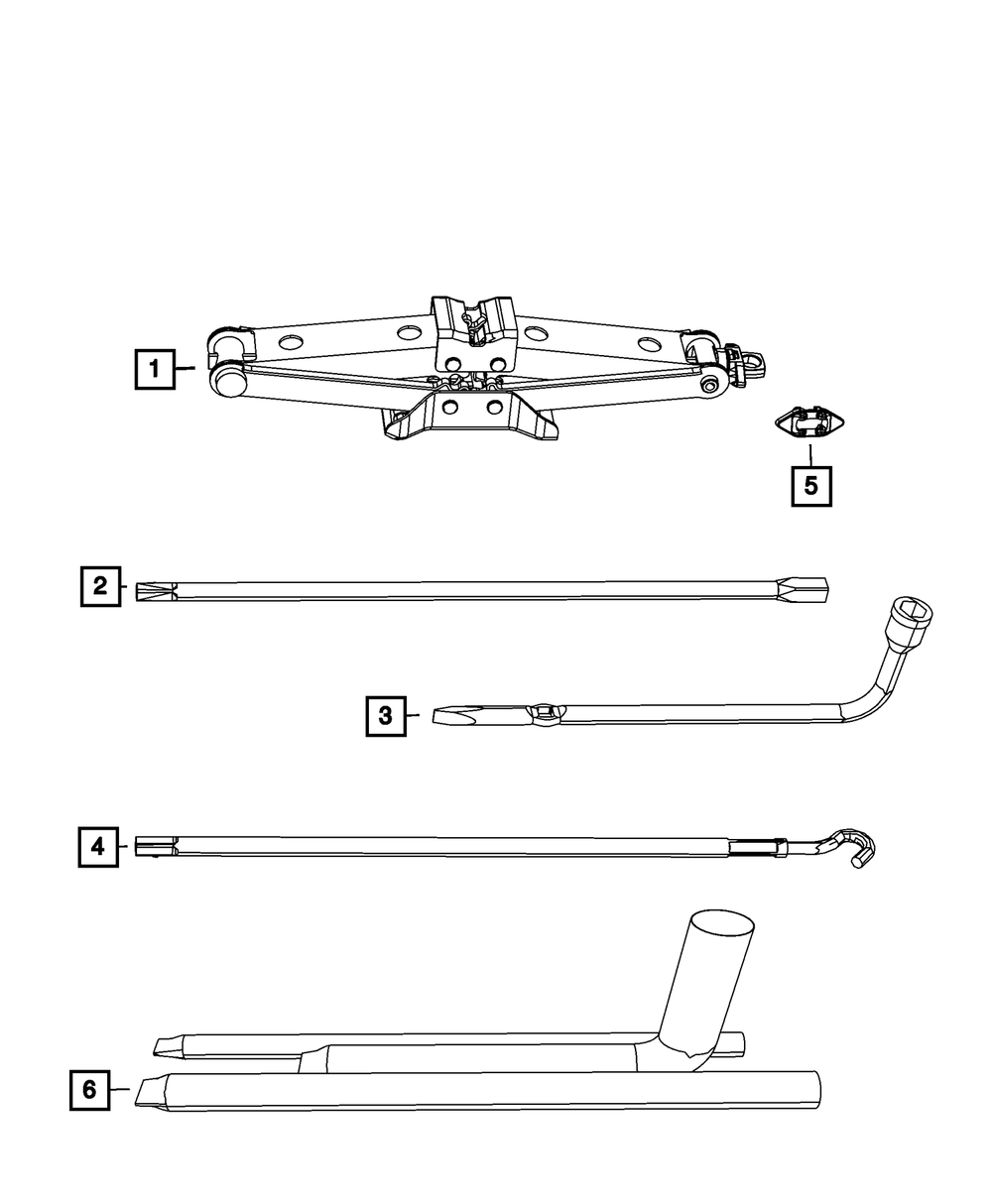 1

5

2

3

4

6