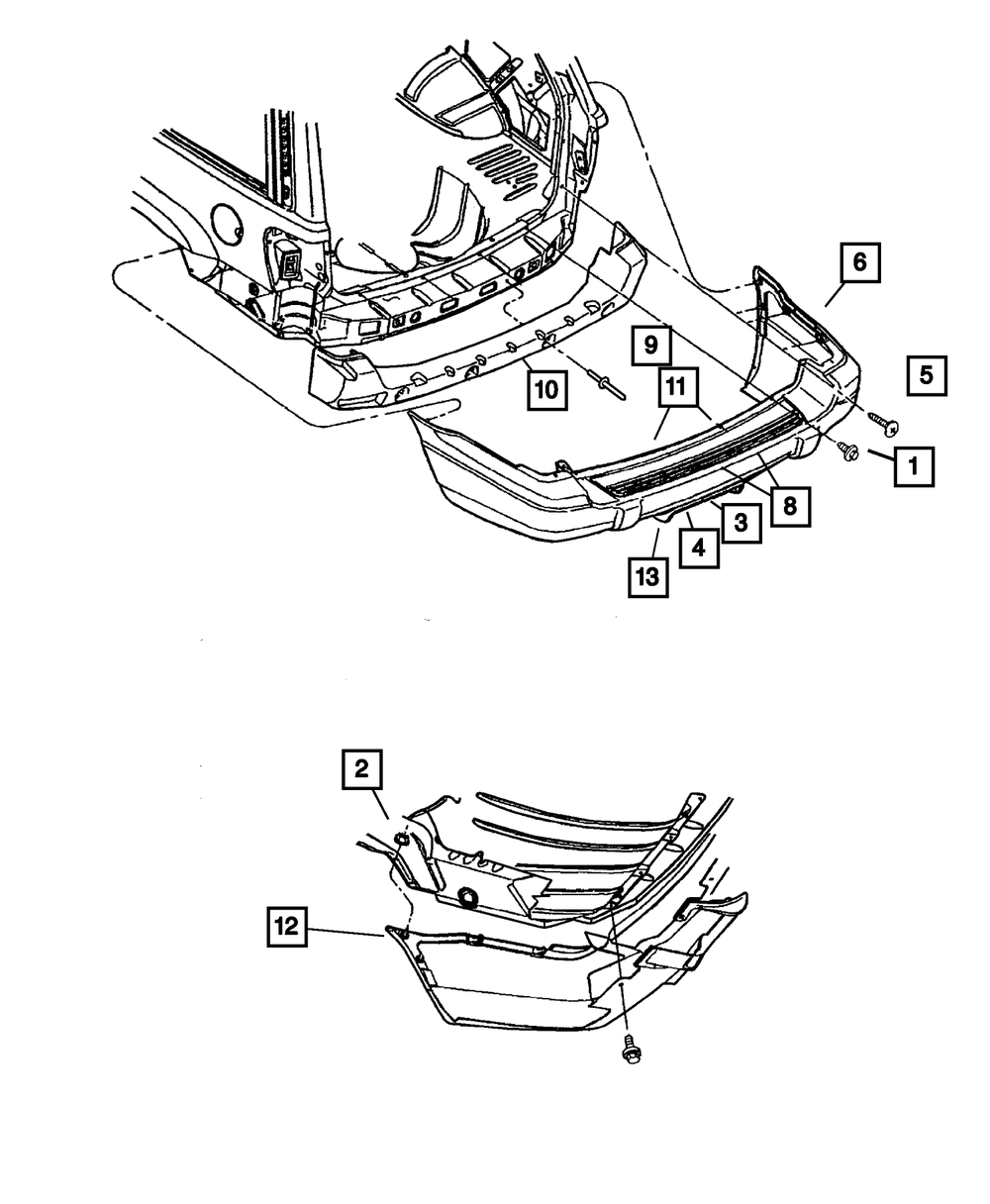 6
9
5
10
11
1
8
3
4
13
2
12