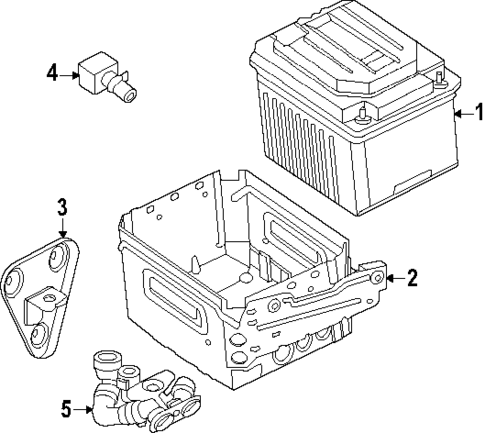 4
1
3
2
5