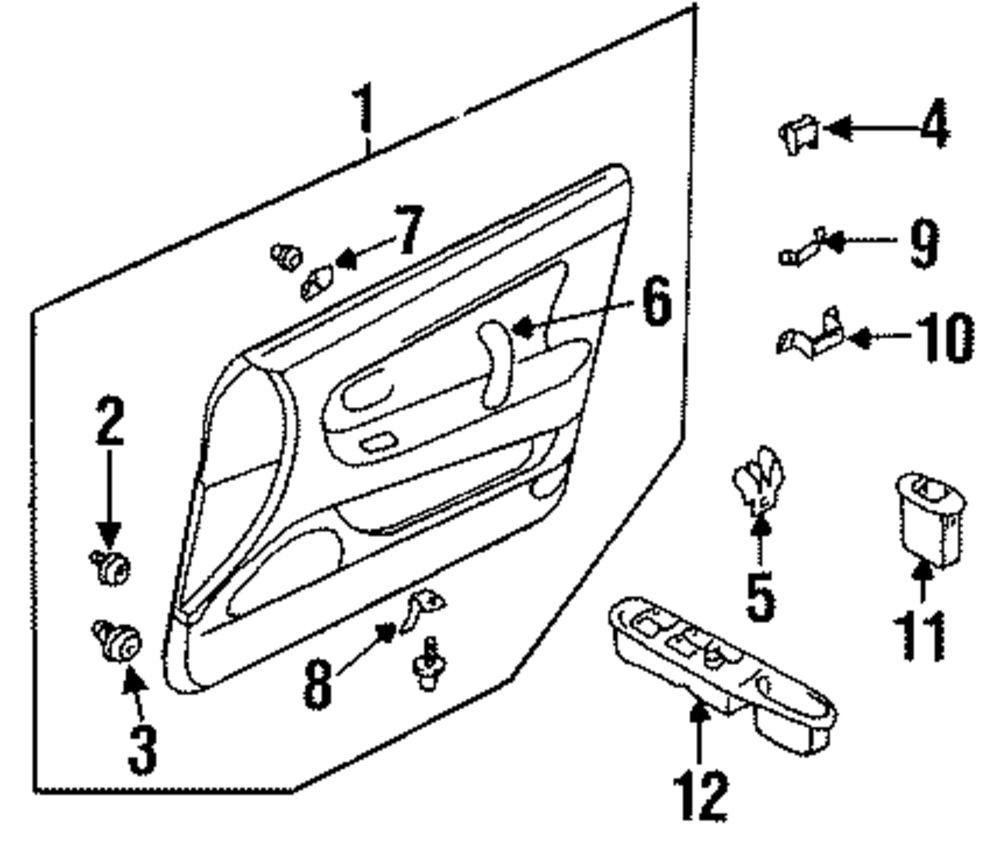 1
4
7
9
6
10
2
5
11
8
3
12