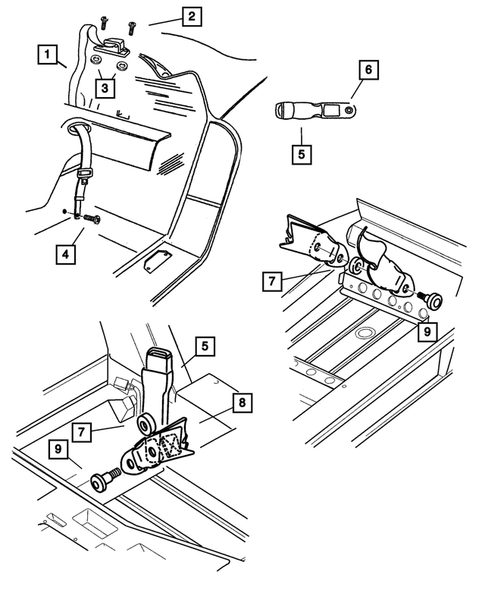 1
2
3
4
6
5
7
9
5
8
7
9