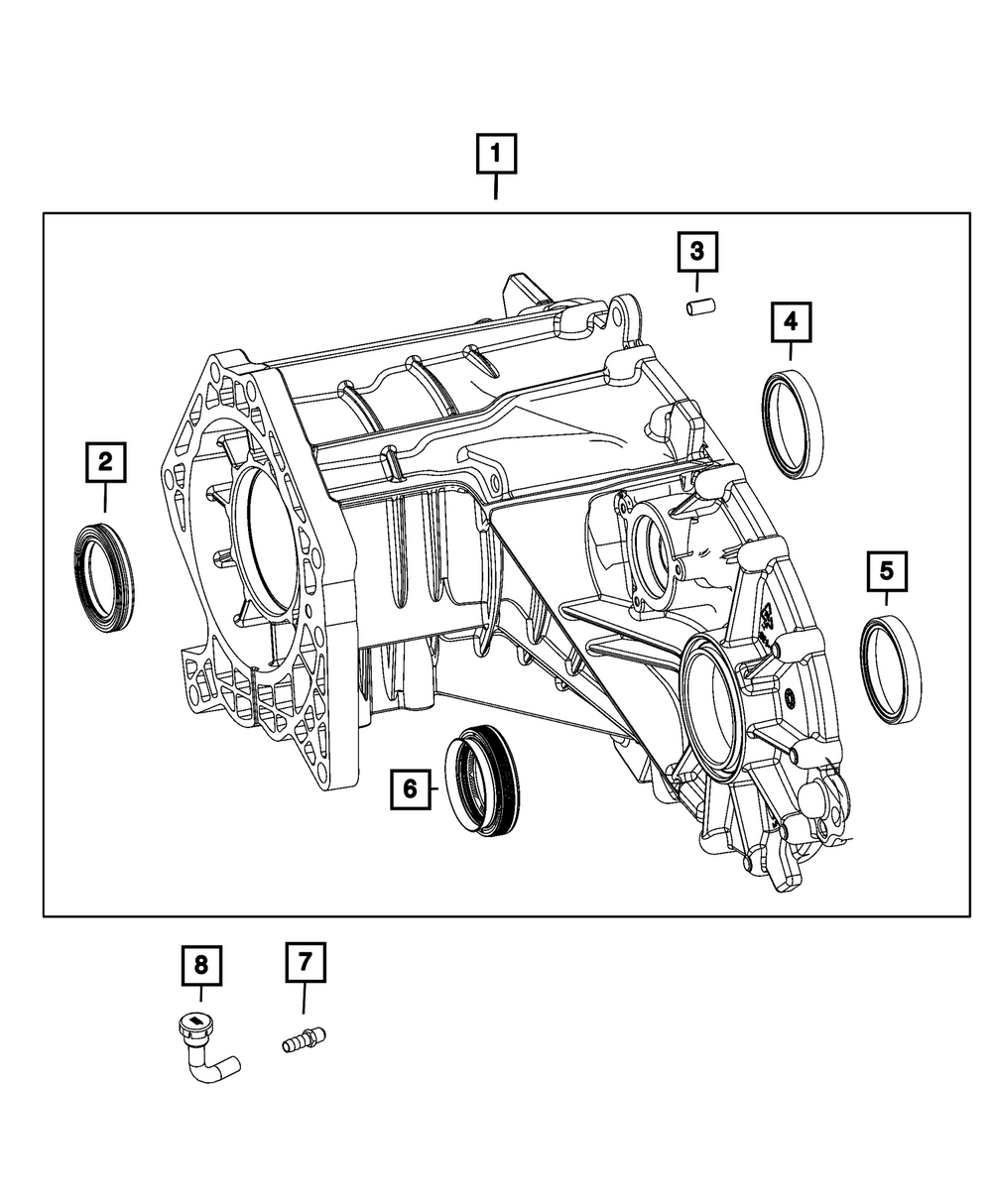 1
3
4
2
5
6
8
7