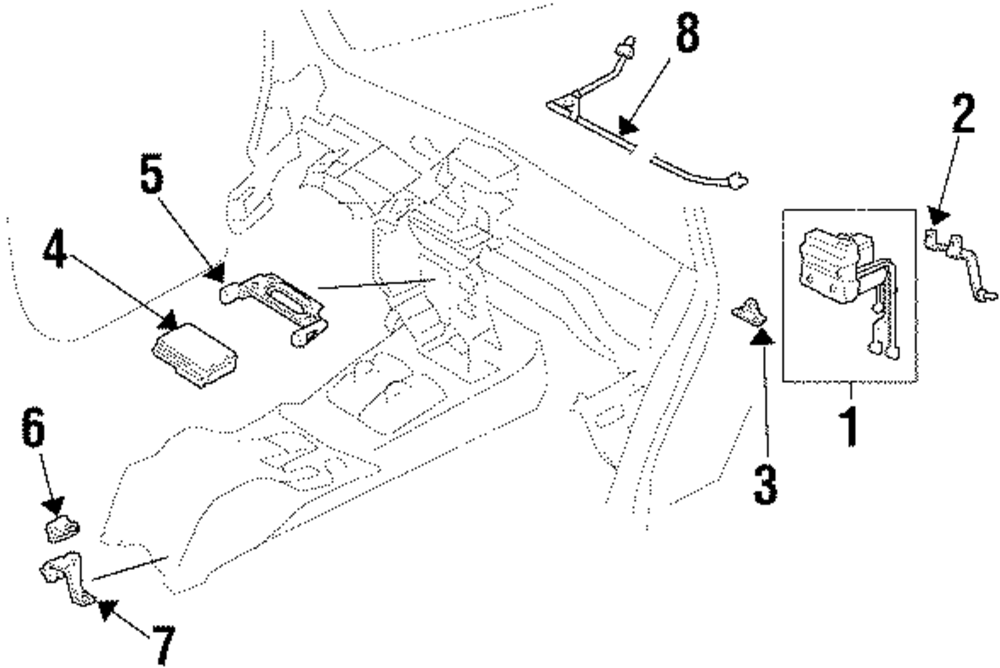 8
2
5
4
1
3
6
7