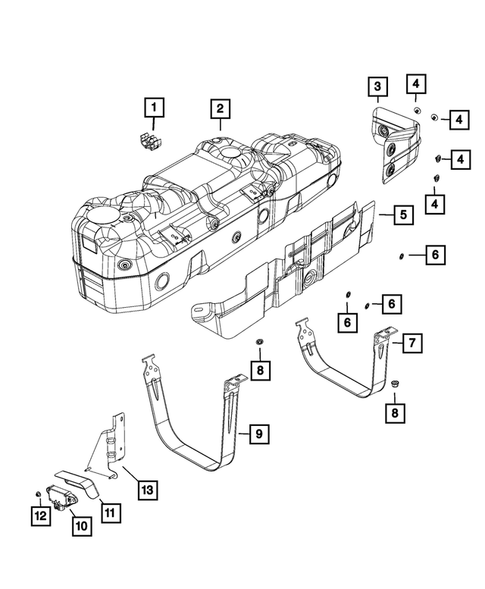 1
2
3
4
4
4
4
5
6
6
6
7
8
8
9
13
11
12
10