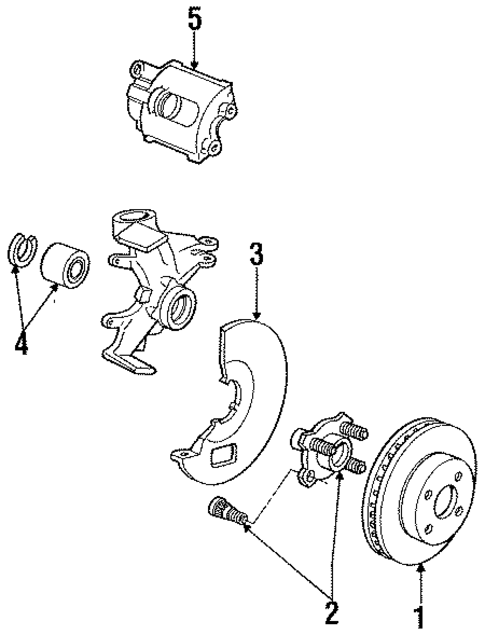 5
3
4
2
1