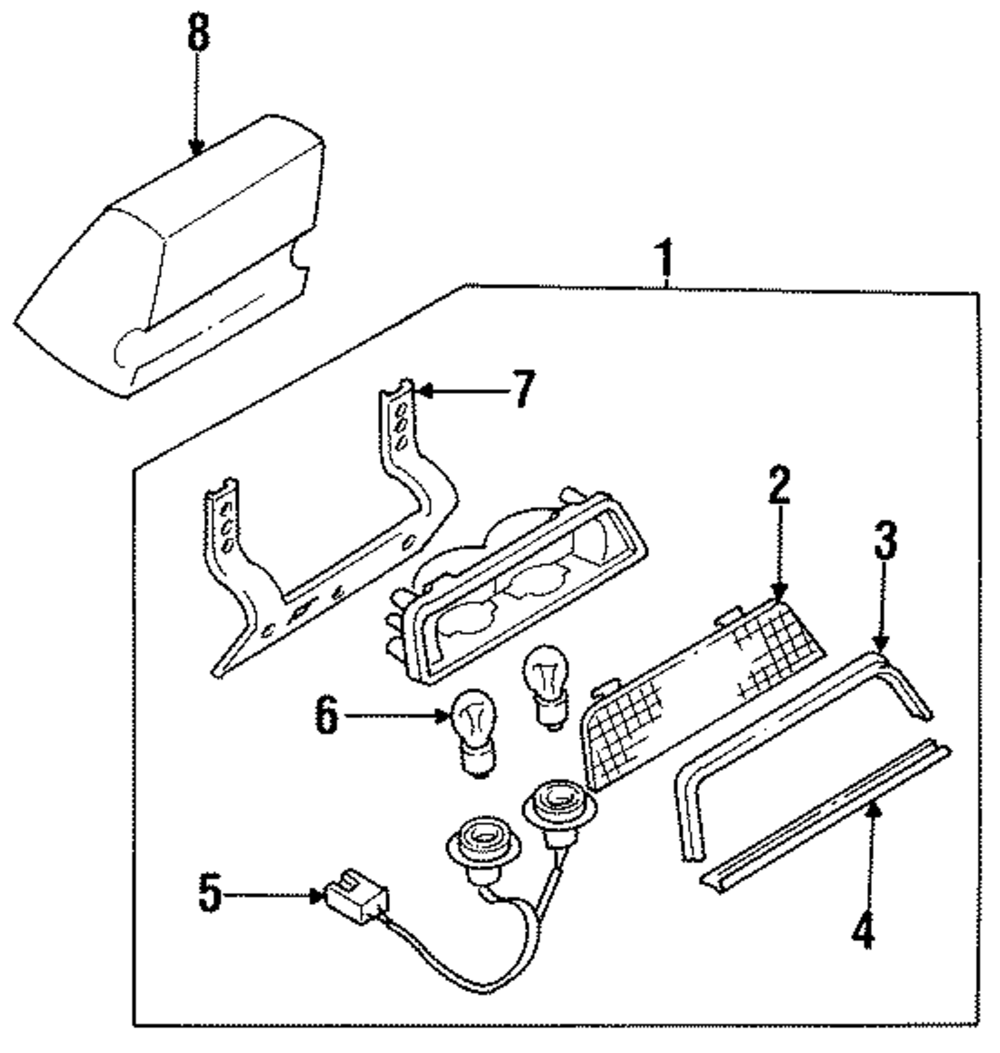 8
1
7
2
3
6
5
4