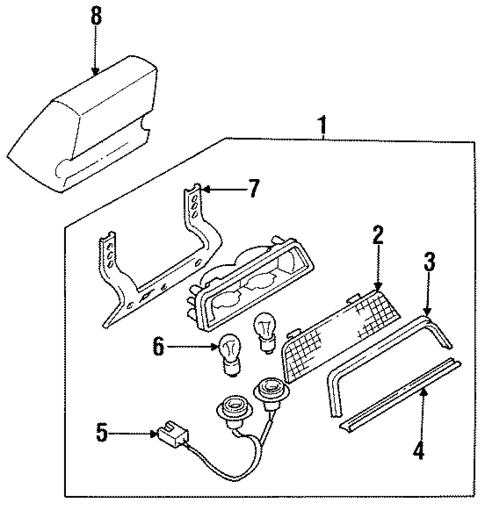 8
1
7
2
3
6
5
4