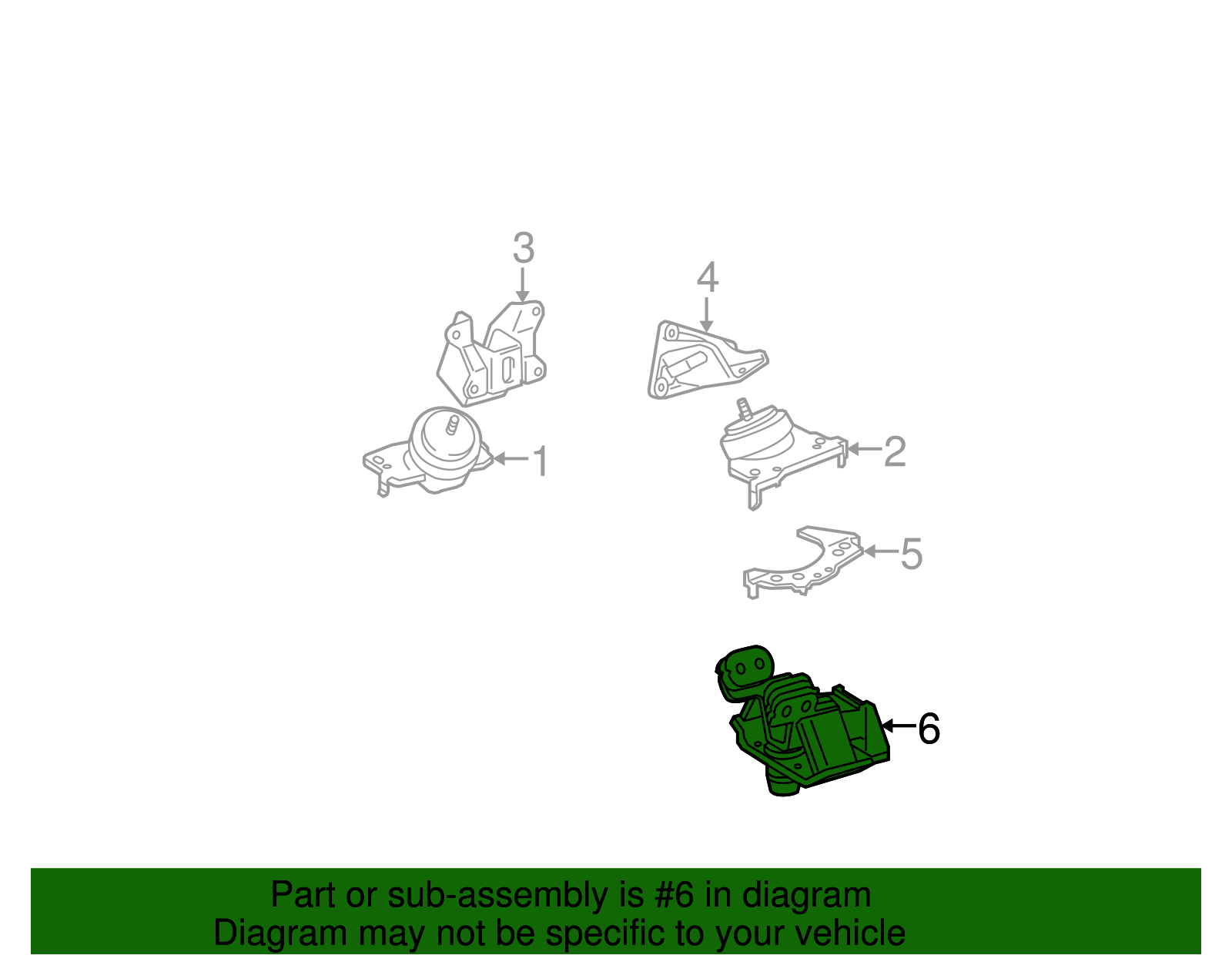 3
4
1
2
5
6

Part or sub-assembly is #6 in diagram
Diagram may not be specific to your vehicle