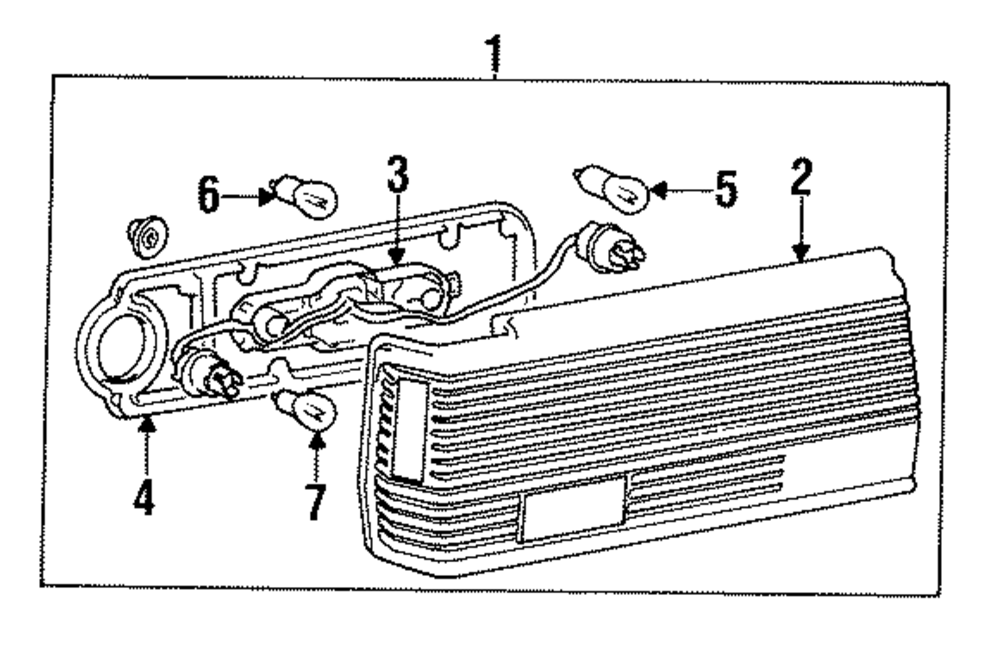 1
6
3
5
2
4
7