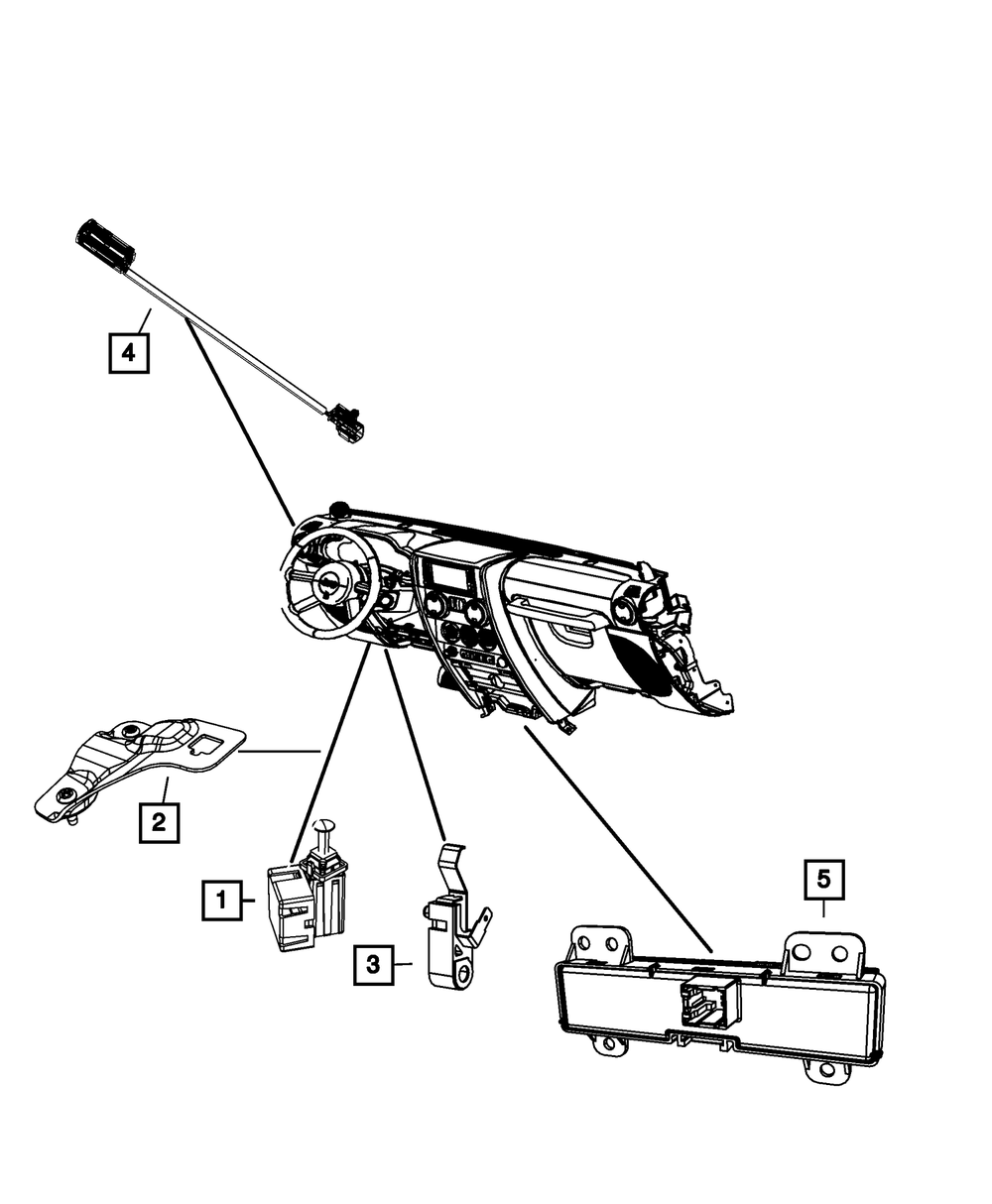 4
2
1
3
5