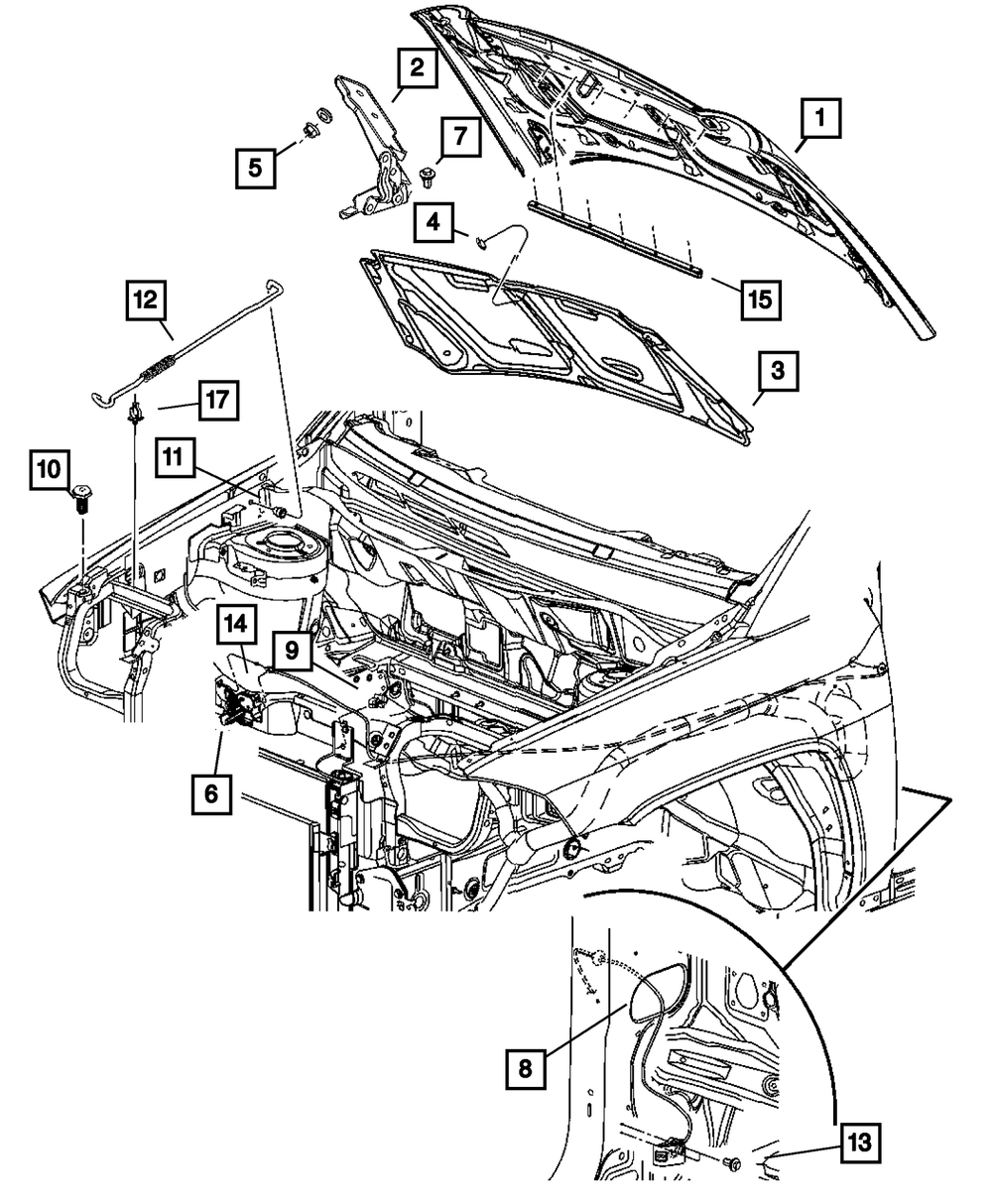 2
1
5
7
4
15
12
3
17
10
11
14
9
6
8
13