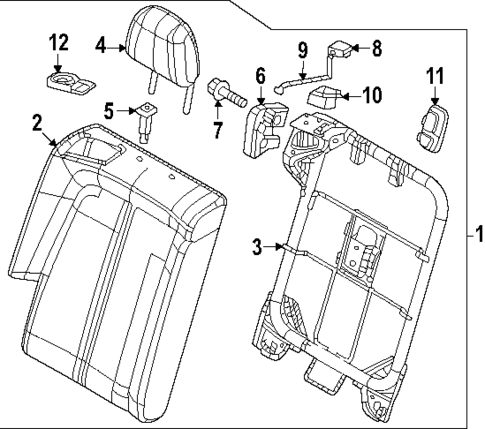 12
4
9
8
6
11
10
5
7
2
3
1