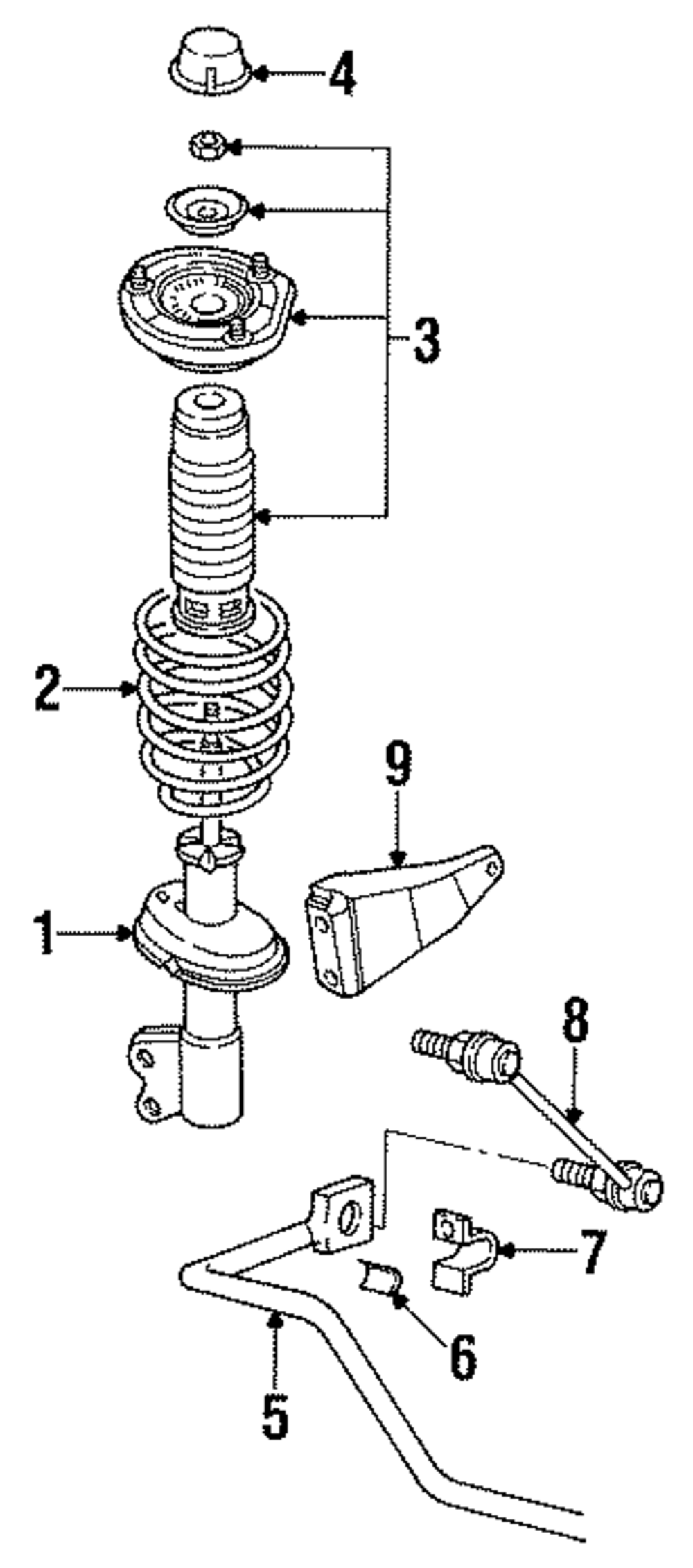 4
3
2
9
1
8
7
6
5