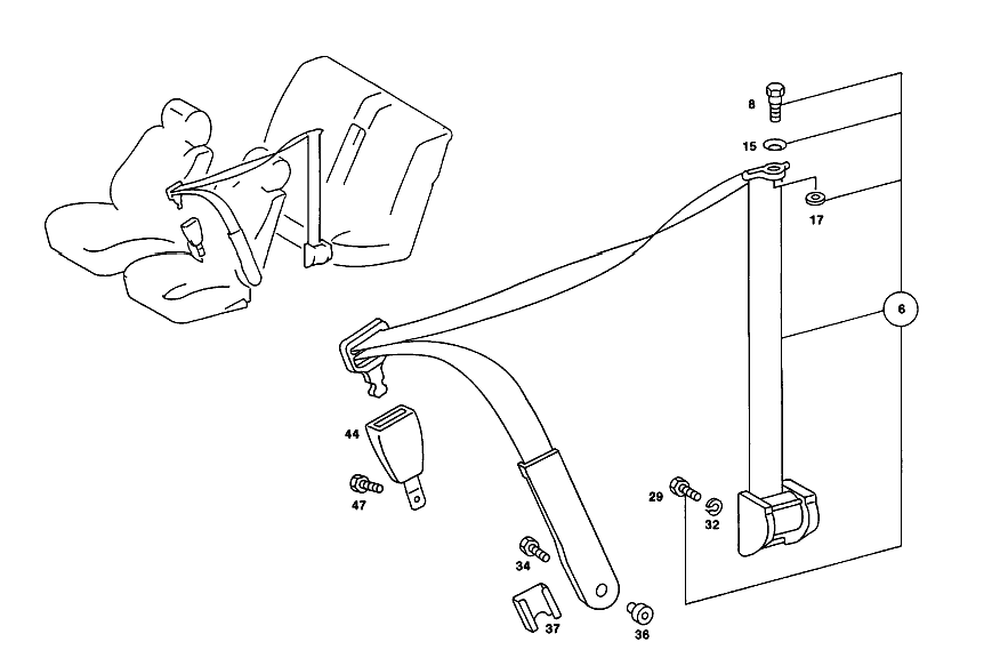 8
15
17
6
44
47
29
32
34
37
36