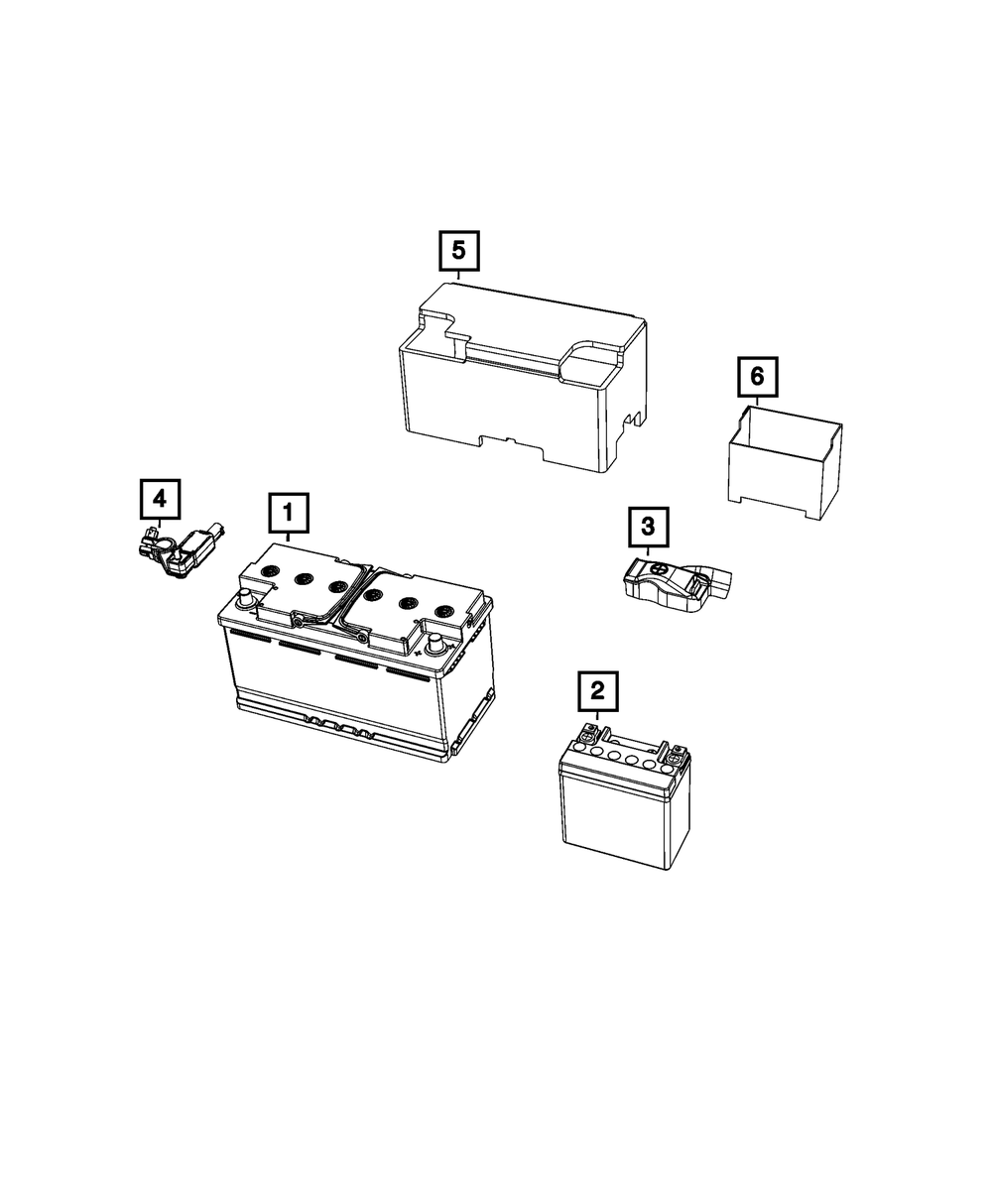 5

6

4

1

3

2