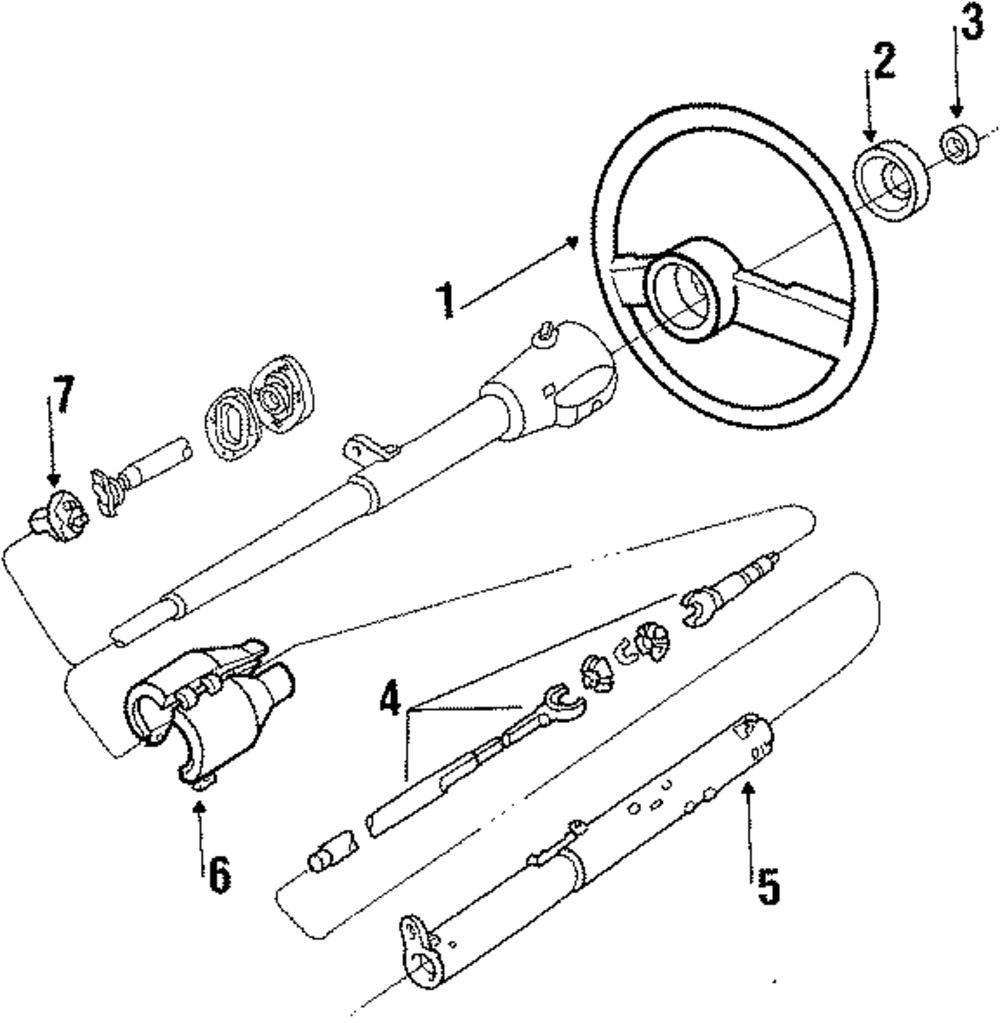 3
2
1
7
4
6
5