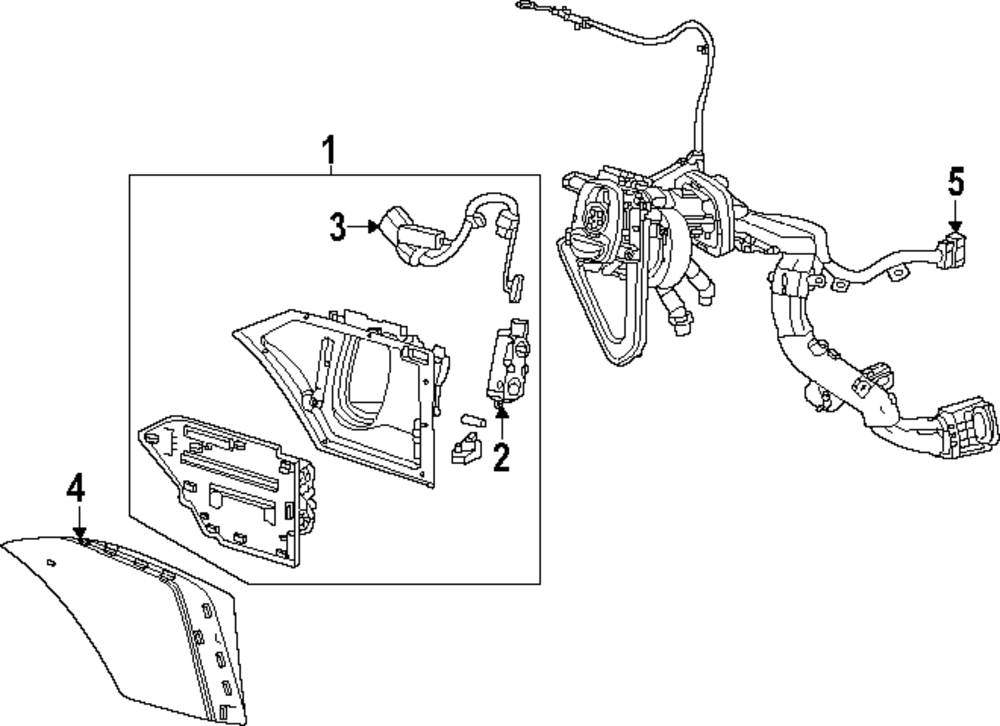 1
3
5
2
4