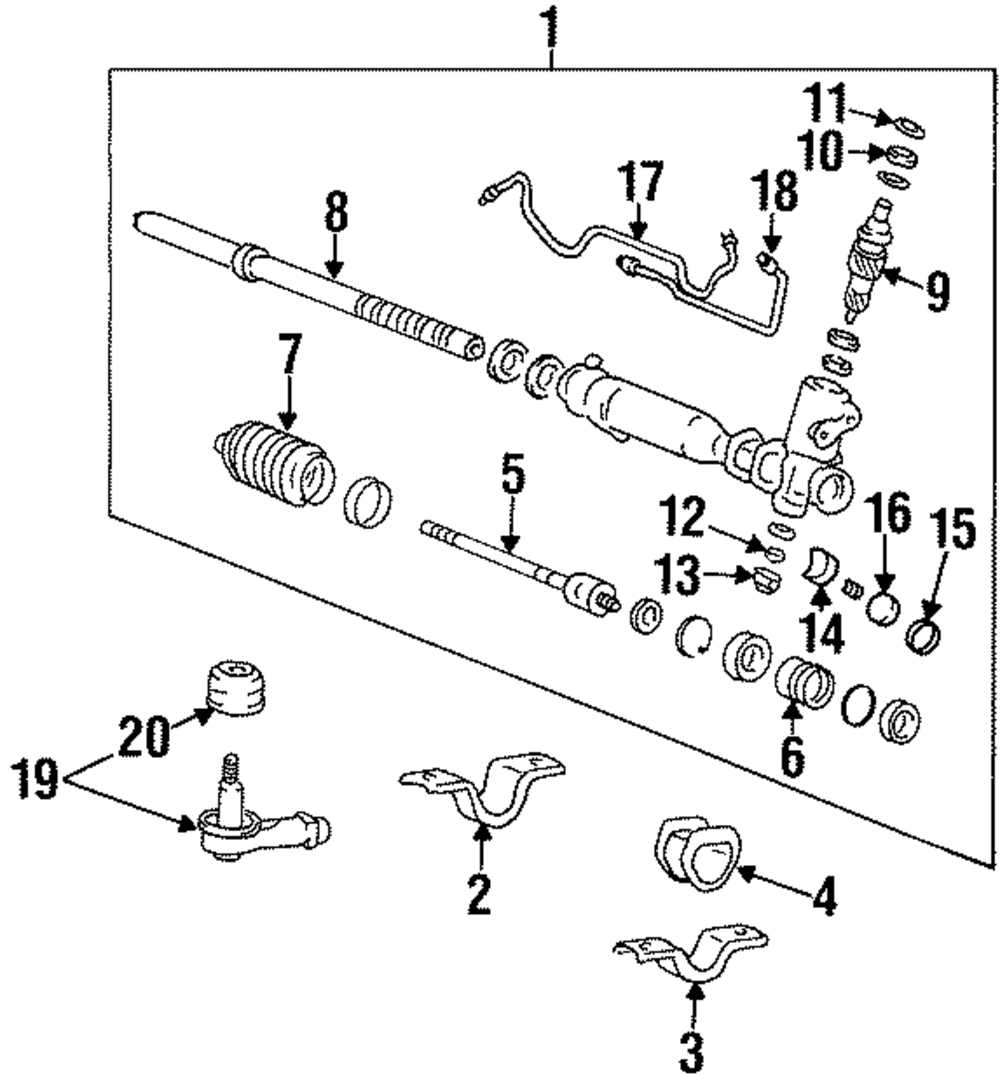 1
11
10
17
18
8
9
7
5
12
16
15
13
14
6
20
19
2
4
3