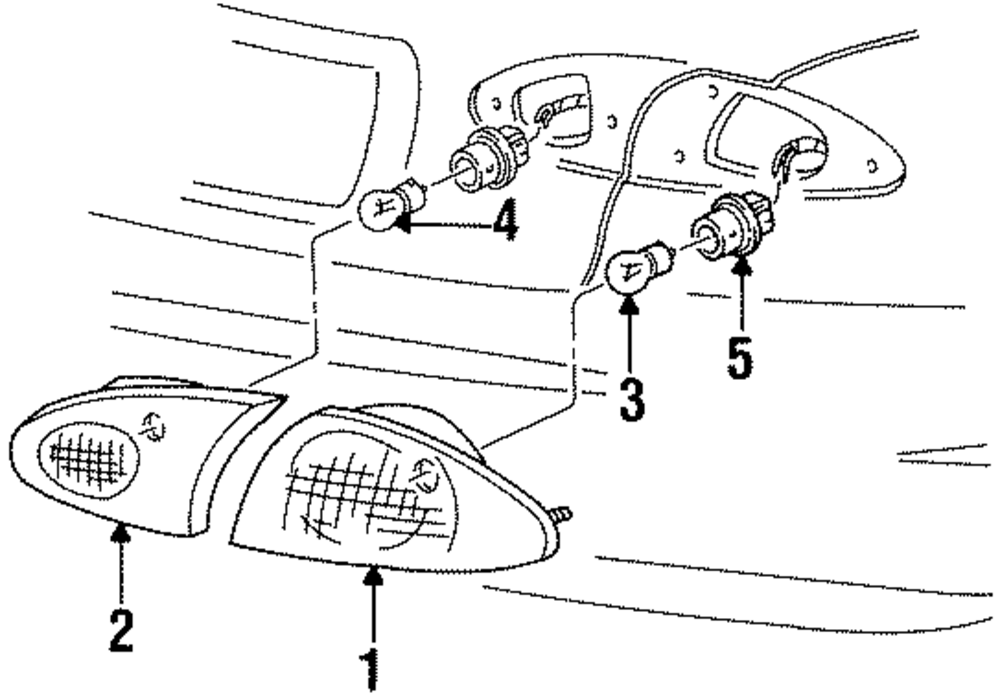 4
5
3
2
1