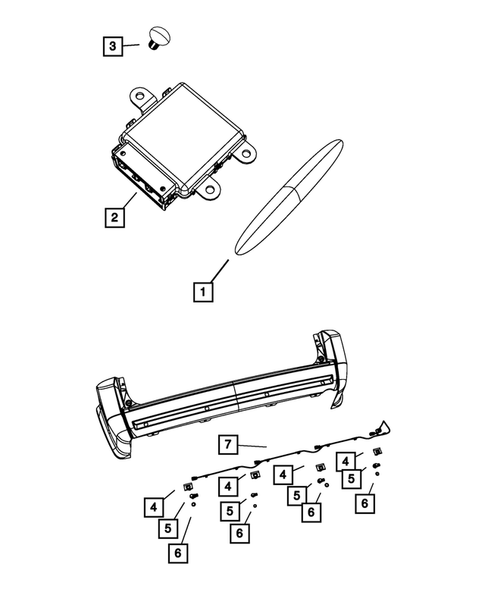 3
2
1
7
4
4
4
4
5
5
5
5
6
6
6
6