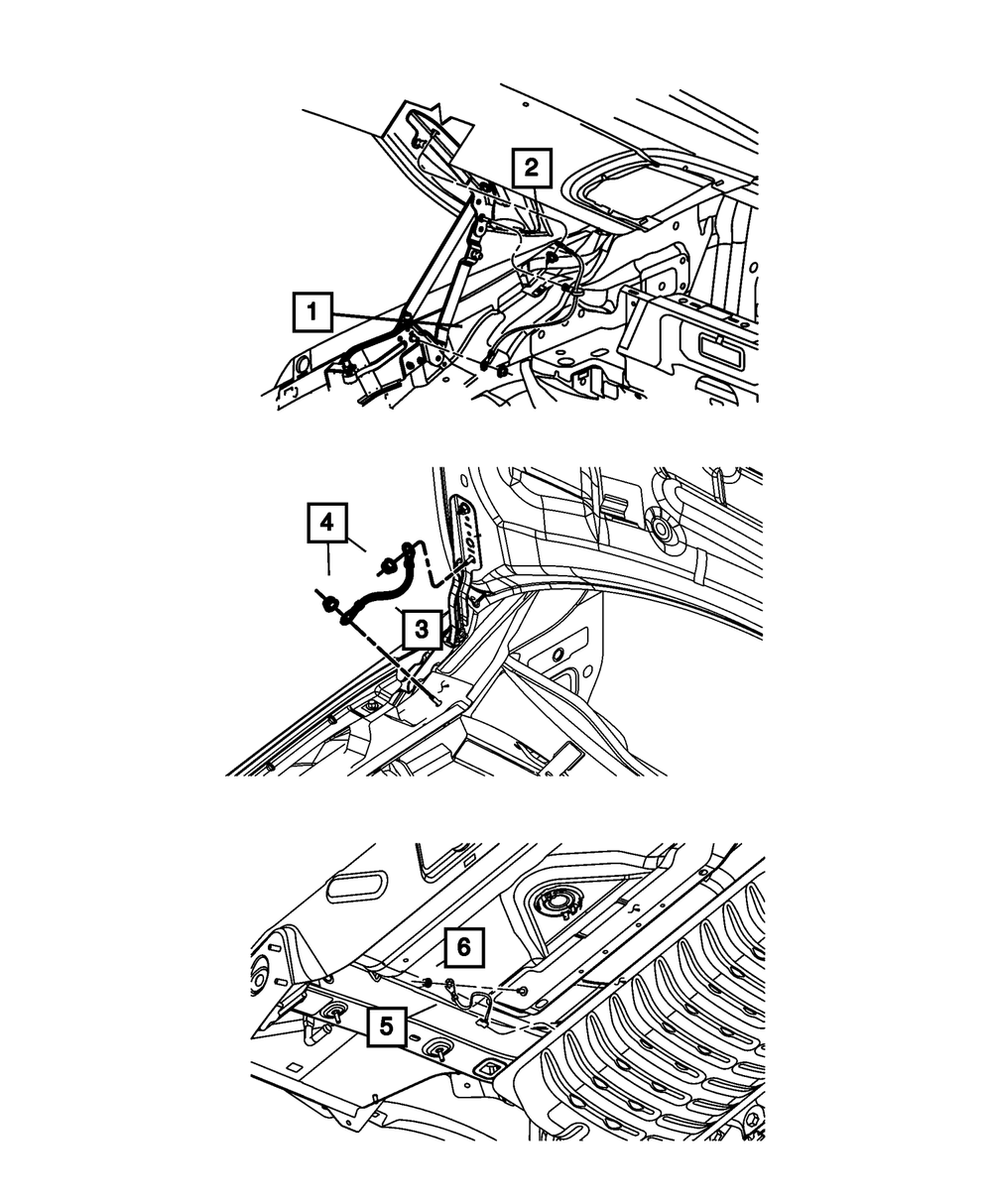 2
1
4
3
6
5