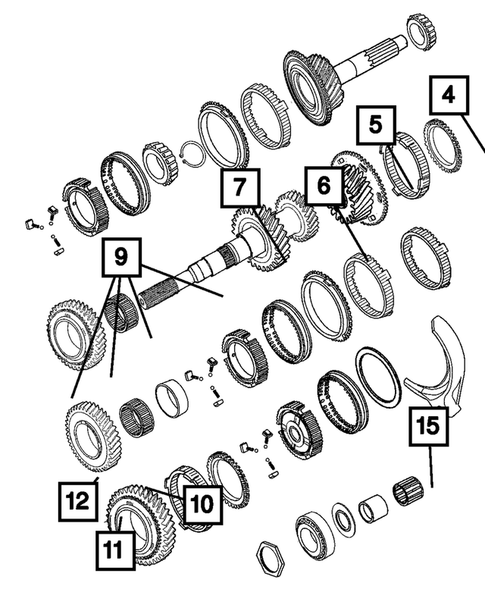 4
5
7
6
9
15
12
10
11