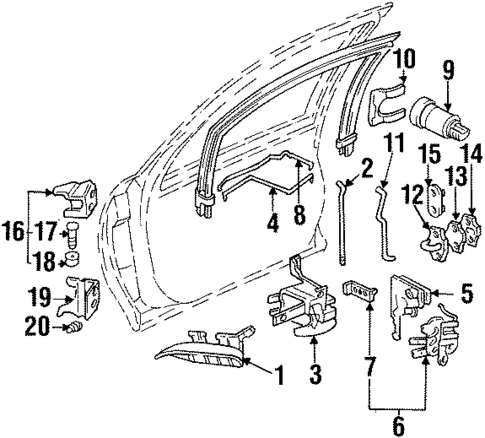 10
9
11
15
14
2
13
12
8
4
16
17
18
19
20
5
1
3
7
6