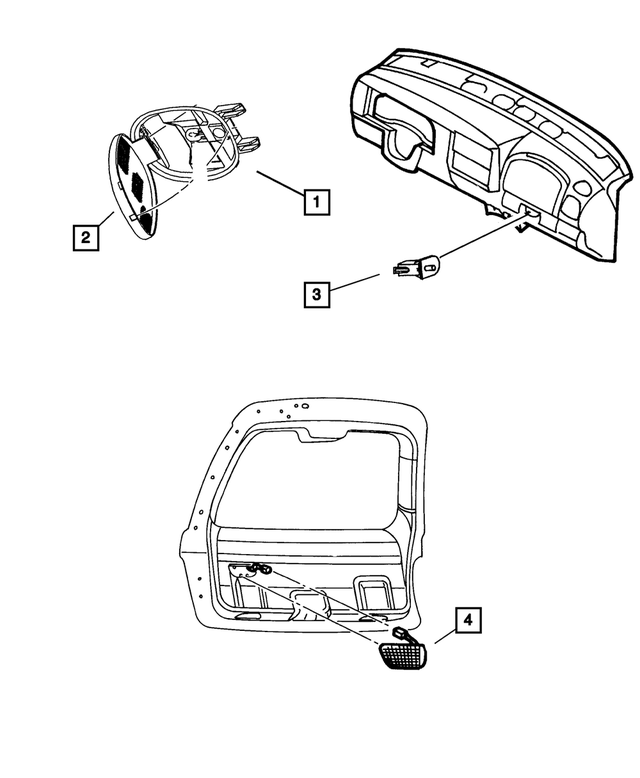 1
2
3
4