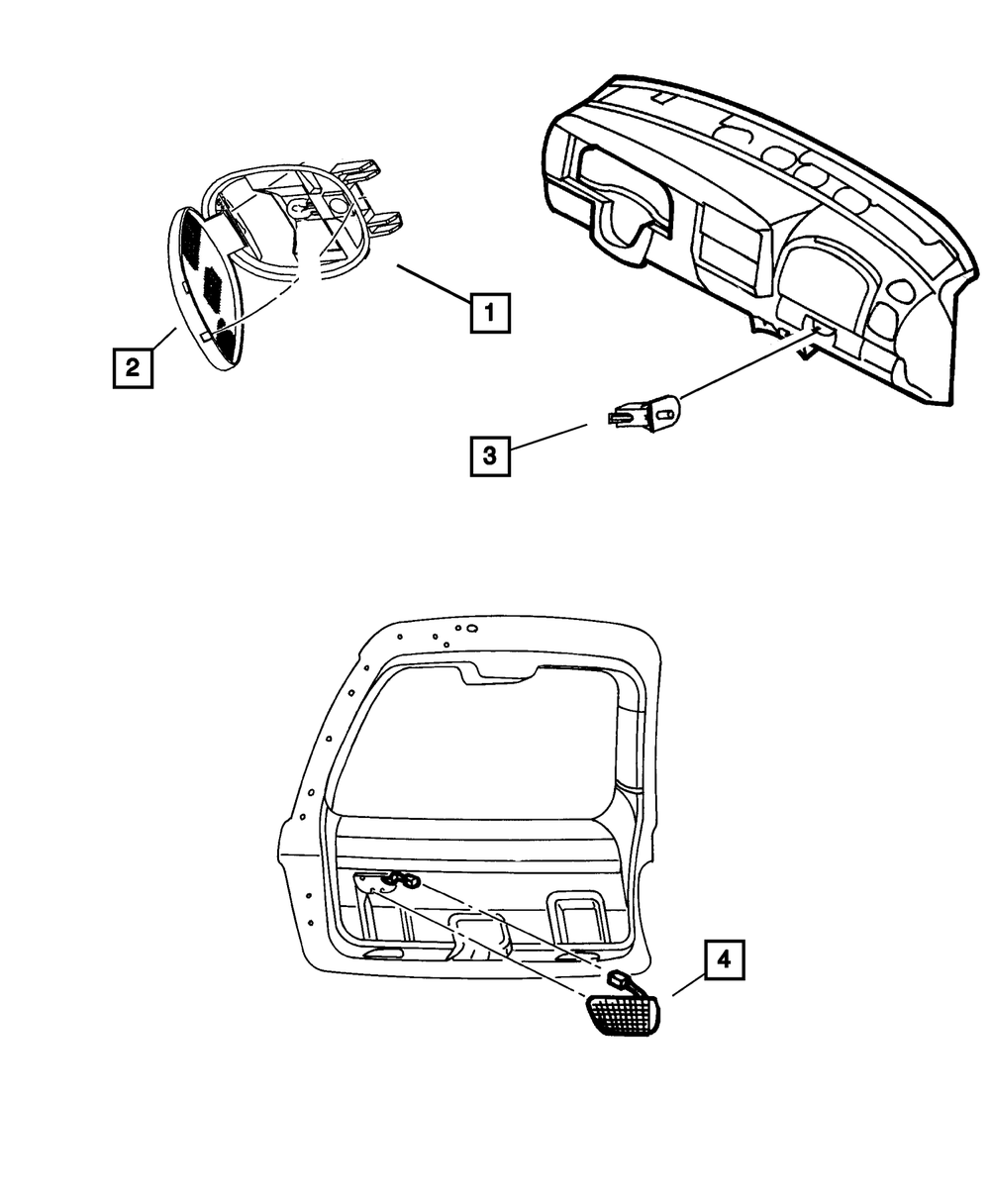 1
2
3
4