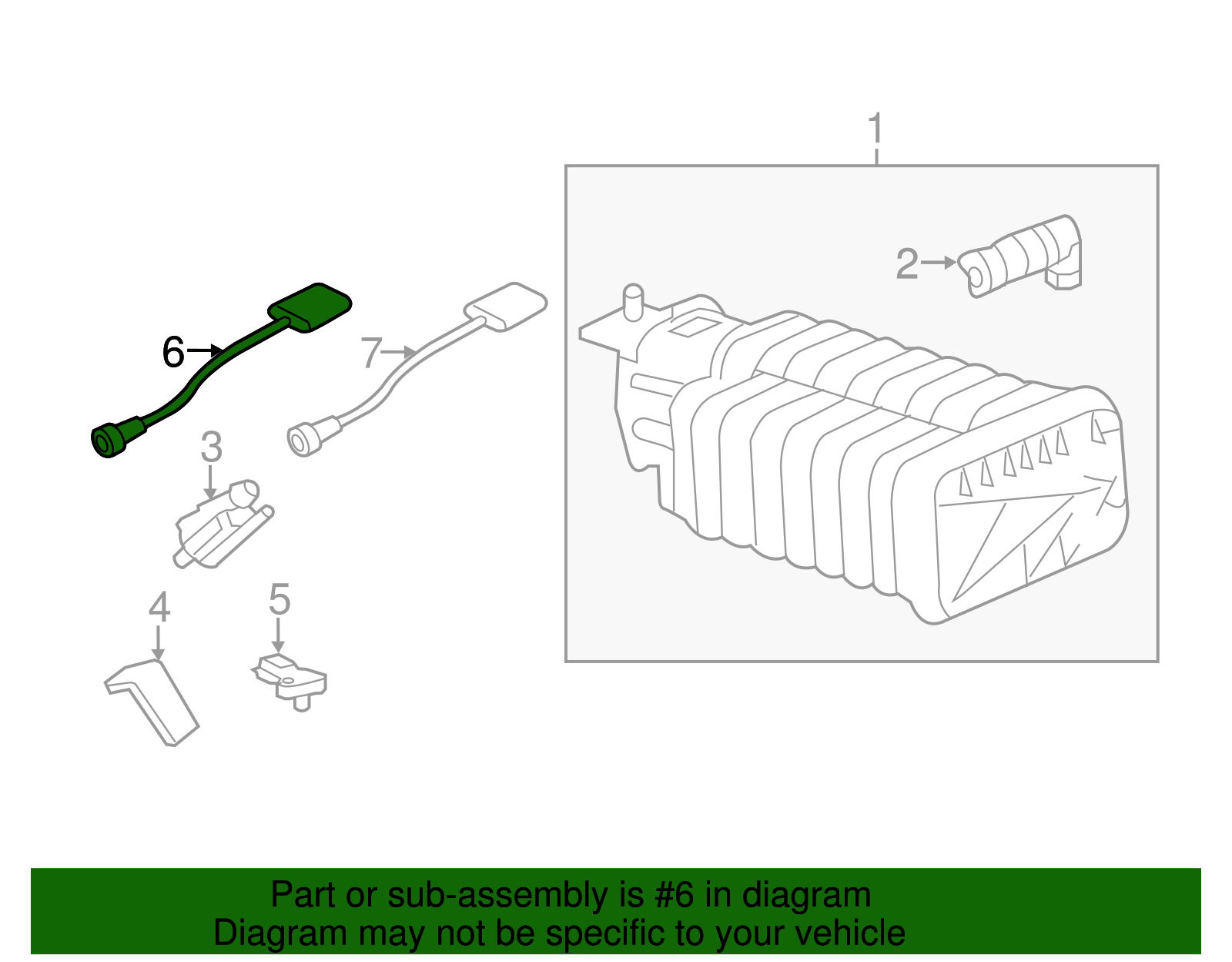 1
2
6
7
3
4
5

Part or sub-assembly is #6 in diagram
Diagram may not be specific to your vehicle