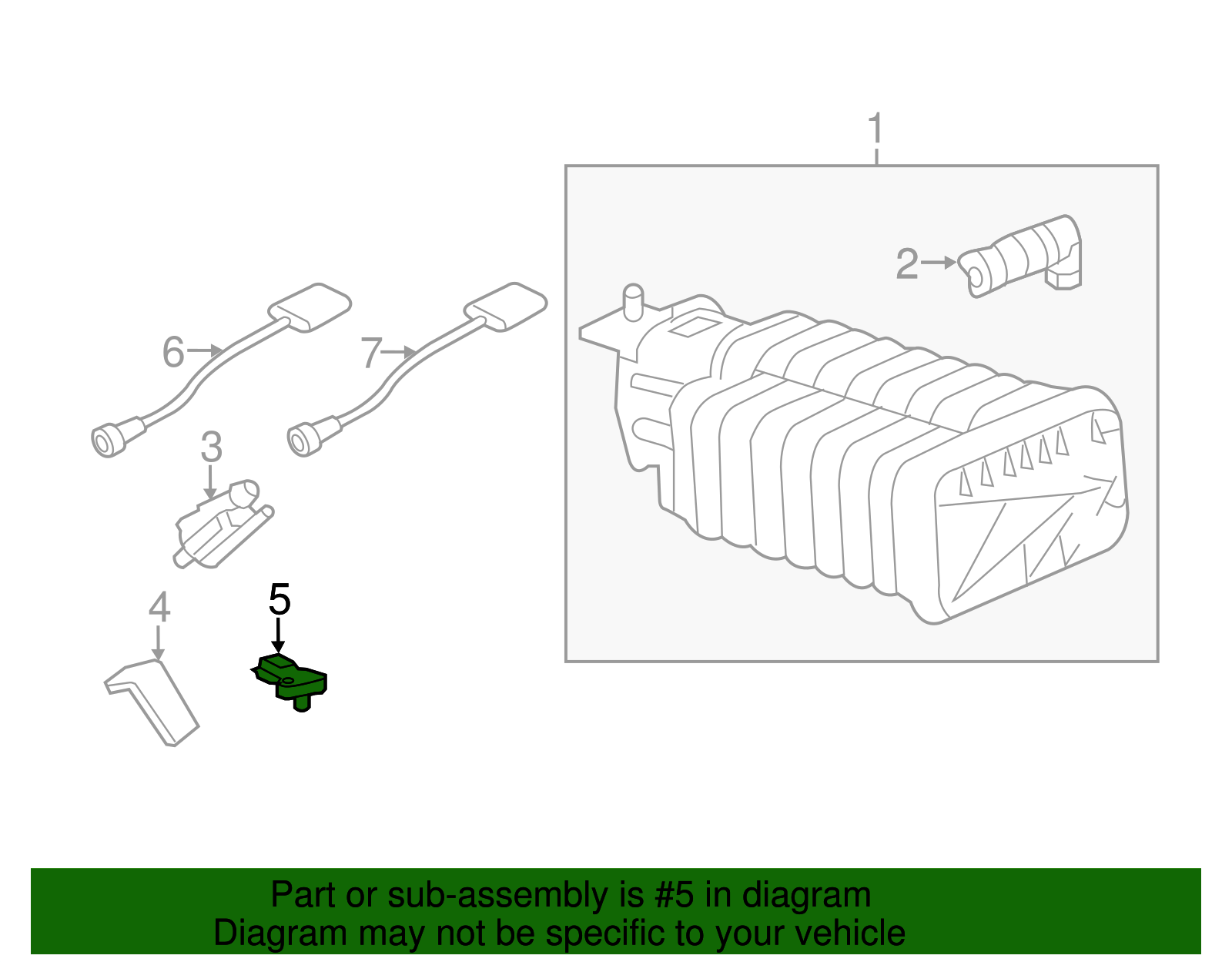 1
2
6
7
3
4
5

Part or sub-assembly is #5 in diagram
Diagram may not be specific to your vehicle