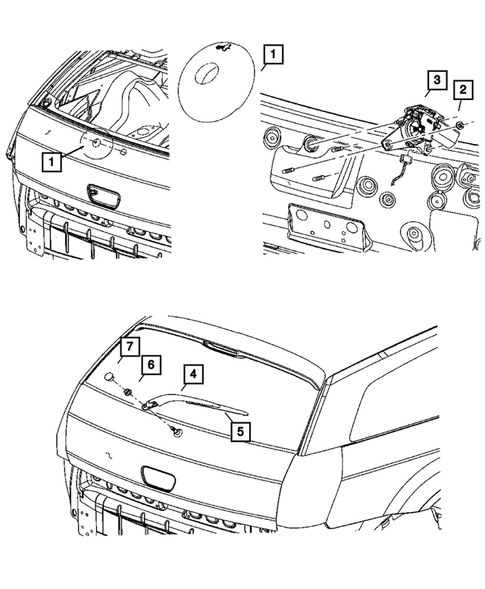 1
1
3
2
7
6
4
5