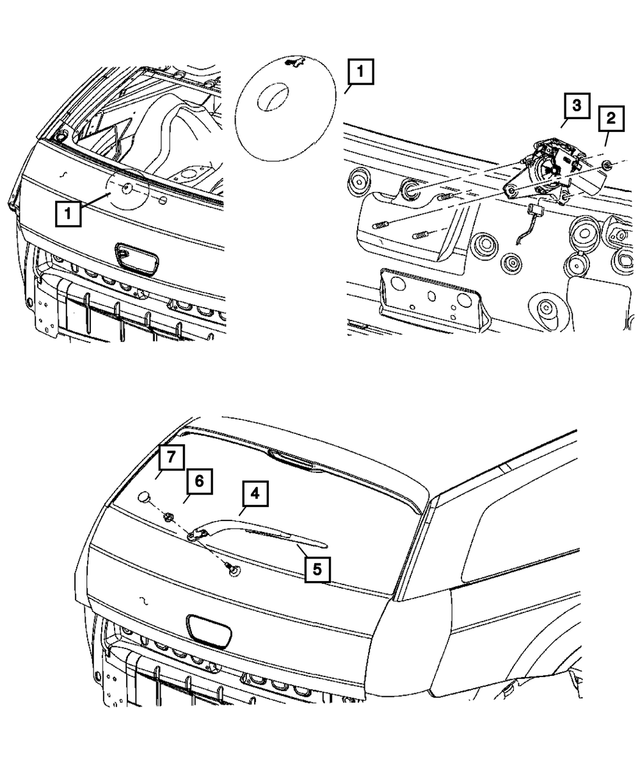 1
1
3
2
7
6
4
5