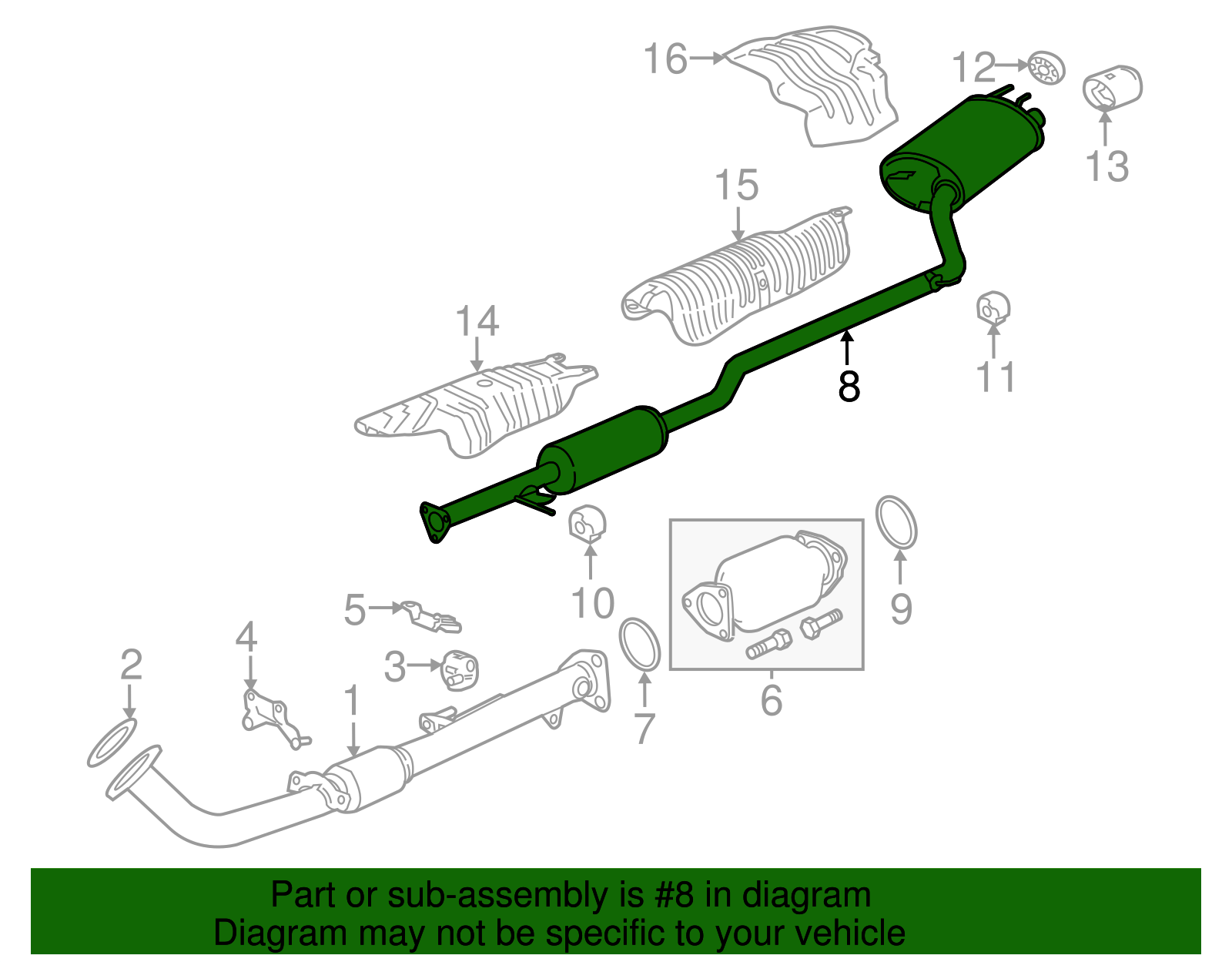 16
12
13
15
14
8
11
10
9
5
4
3
2
1
7
6

Part or sub-assembly is #8 in diagram
Diagram may not be specific to your vehicle