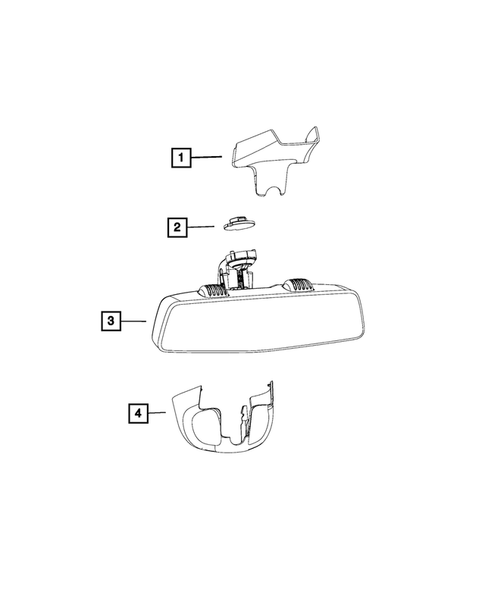 1
2
3
4