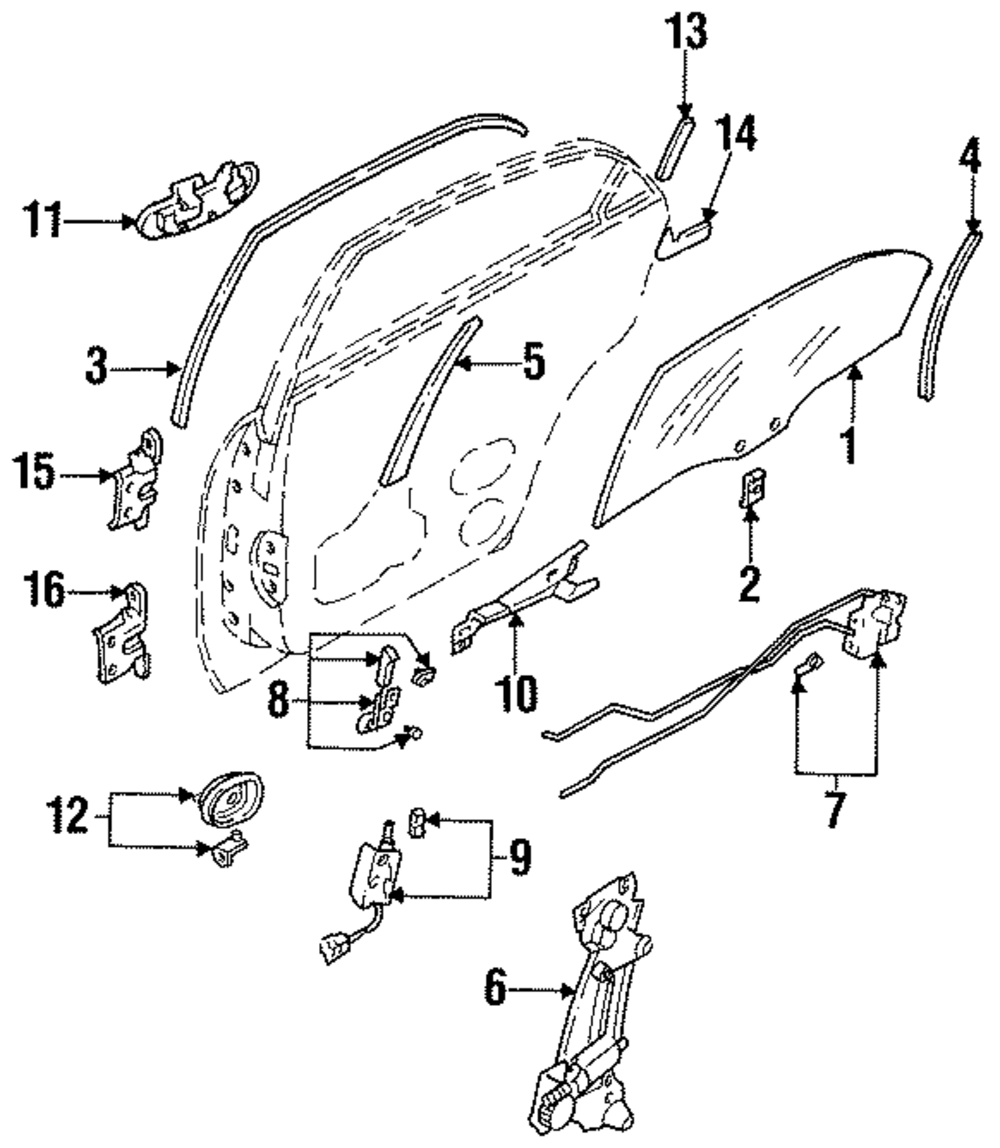 13
14
4
11
3
5
1
15
2
16
10
8
7
12
9
6