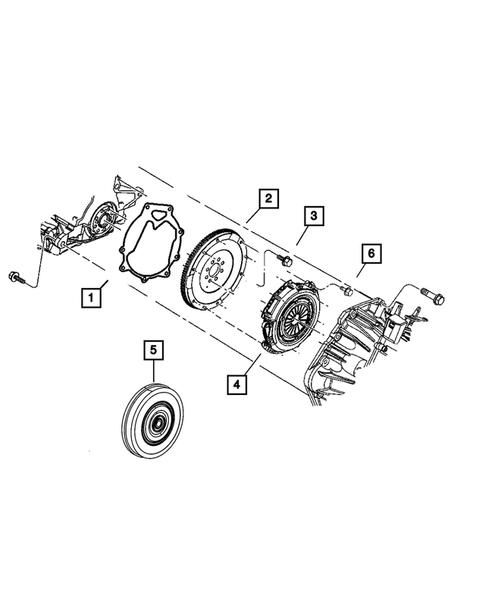 2
3
6
1
5
4