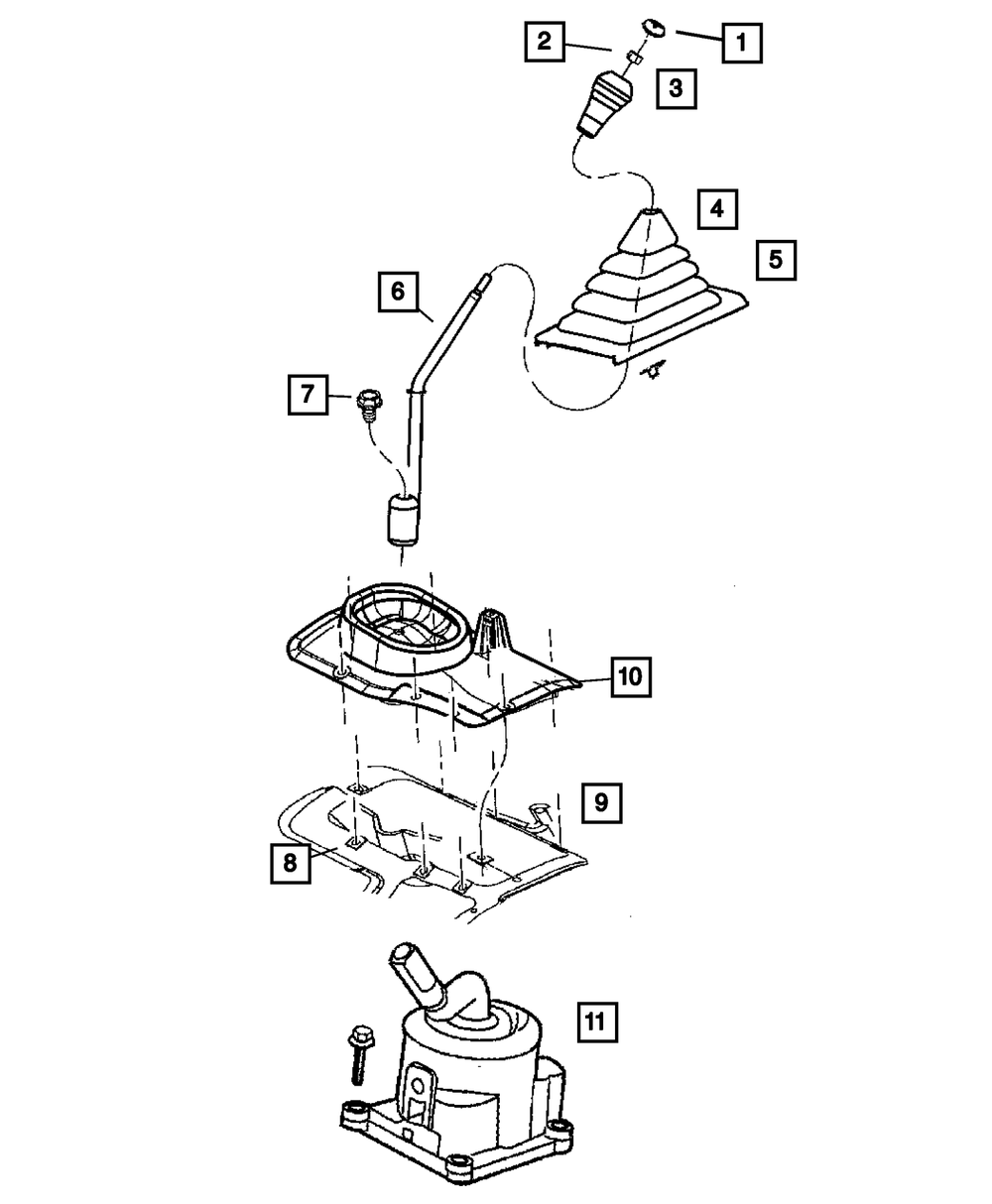 2
1
3
4
5
6
7
10
9
8
11