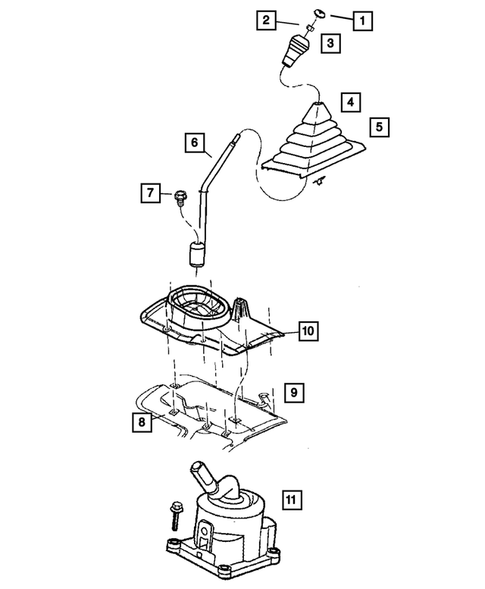 2
1
3
4
5
6
7
10
9
8
11