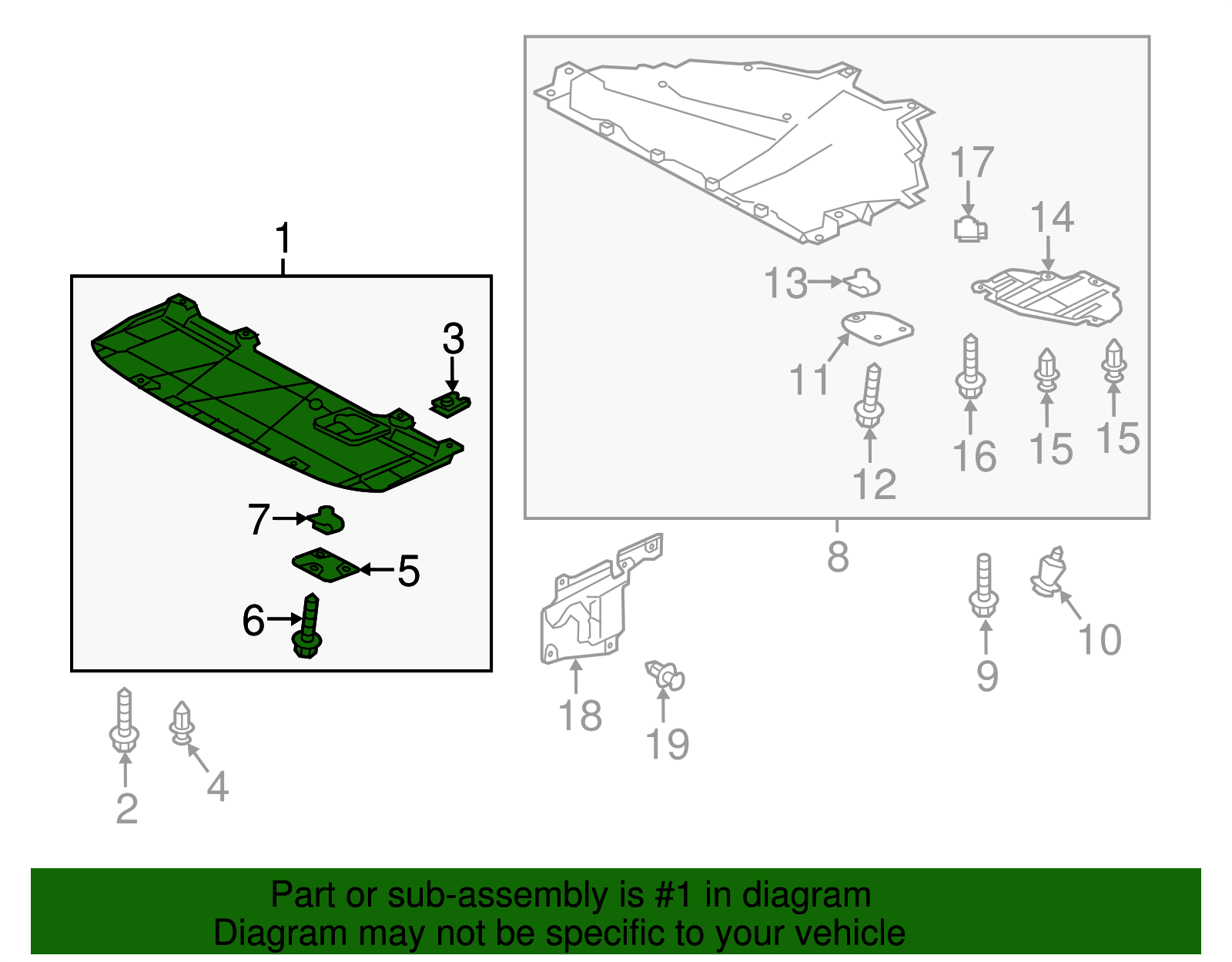 1
3
7
5
6
2
4
17
14
13
11
12
16
15
15
8
18
19
9
10

Part or sub-assembly is #1 in diagram
Diagram may not be specific to your vehicle