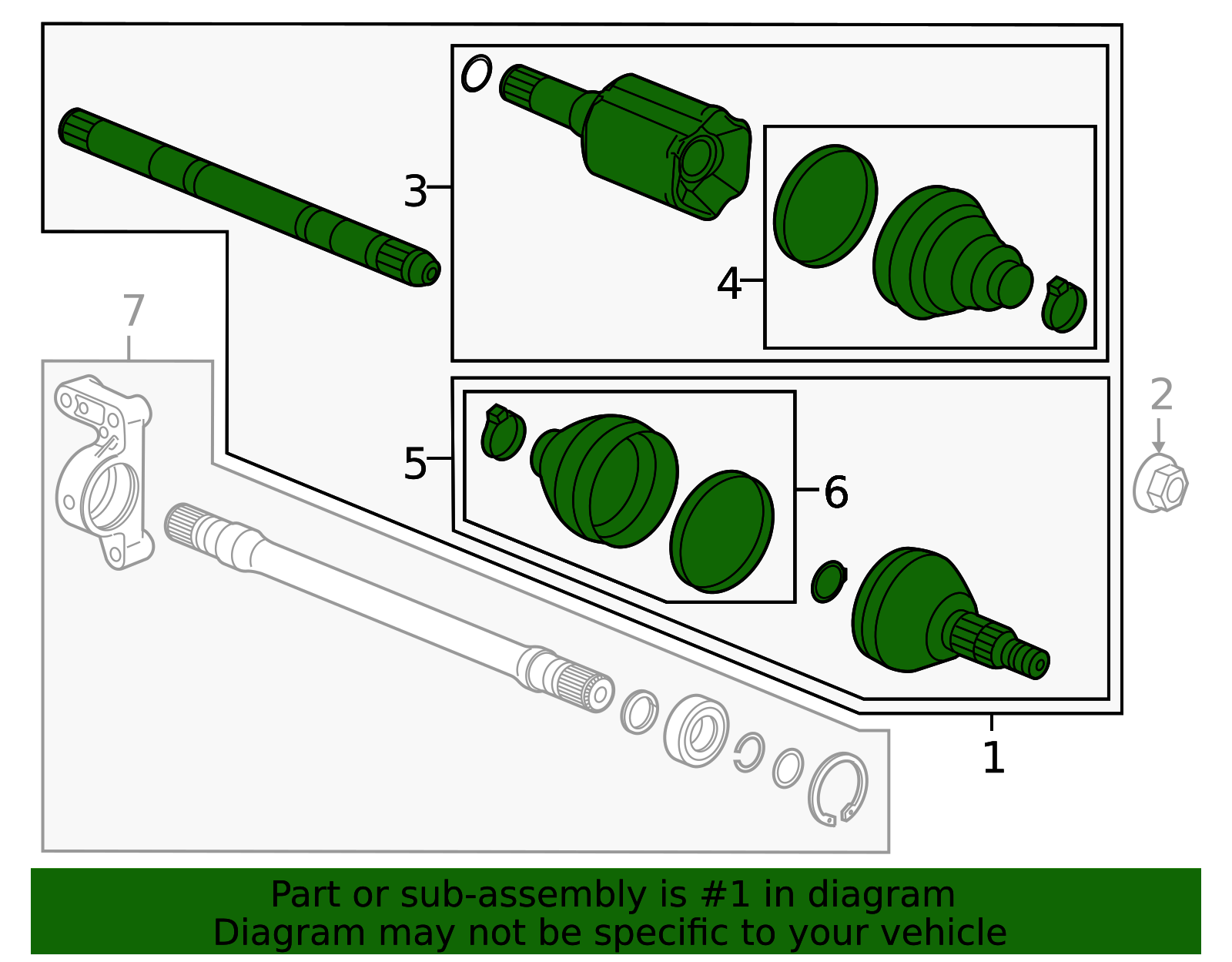 3
4
7
2
5
6
1

Part or sub-assembly is #1 in diagram
Diagram may not be specific to your vehicle