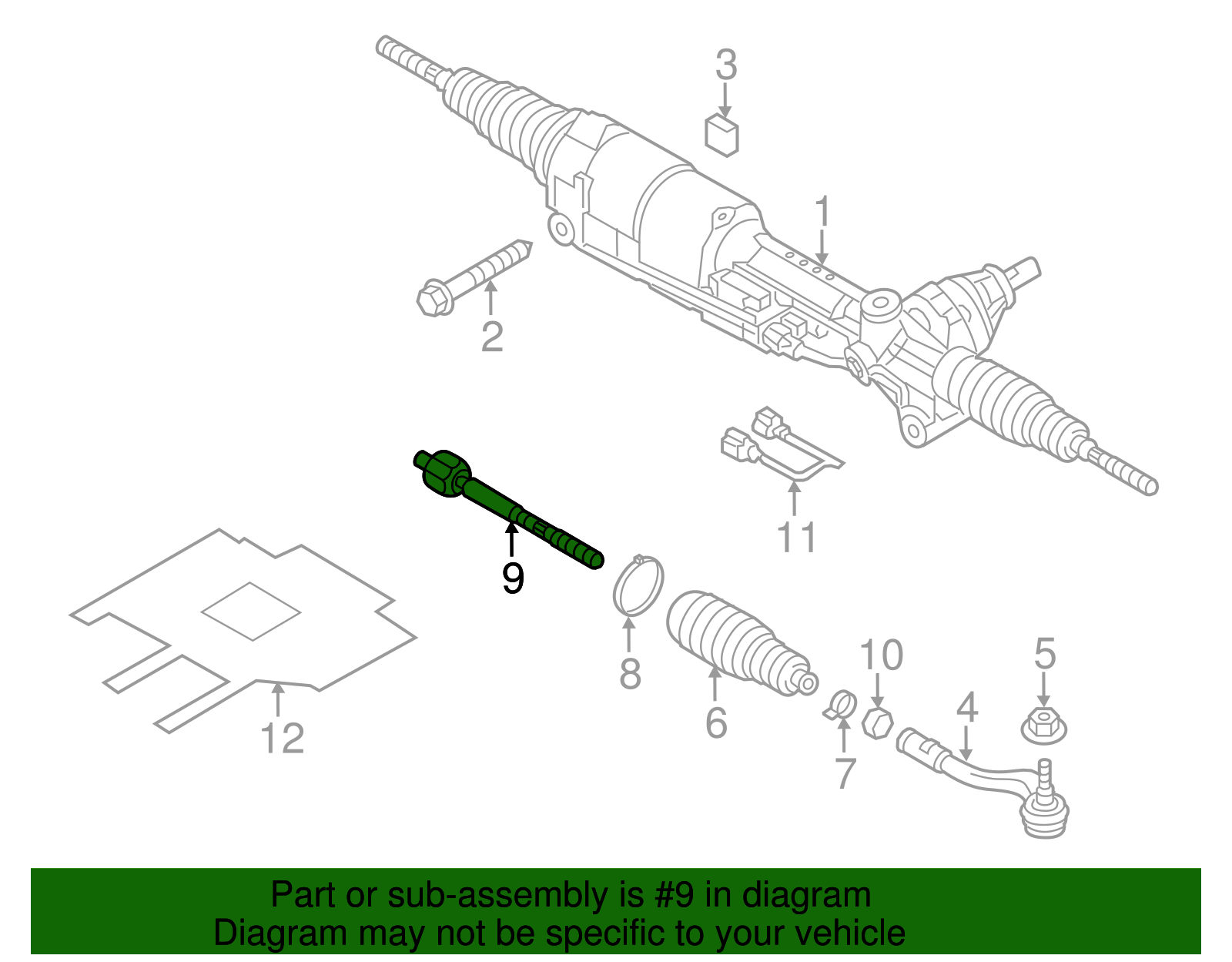 3

1

2

11

9

12

8

6

10

5

4

7

Part or sub-assembly is #9 in diagram
Diagram may not be specific to your vehicle