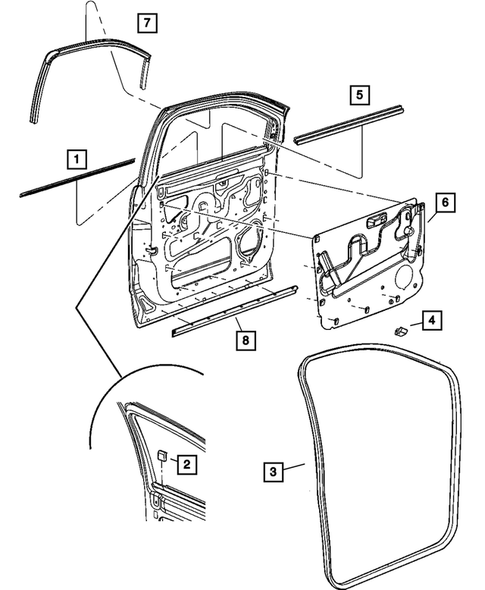 7
5
1
6
4
8
2
3