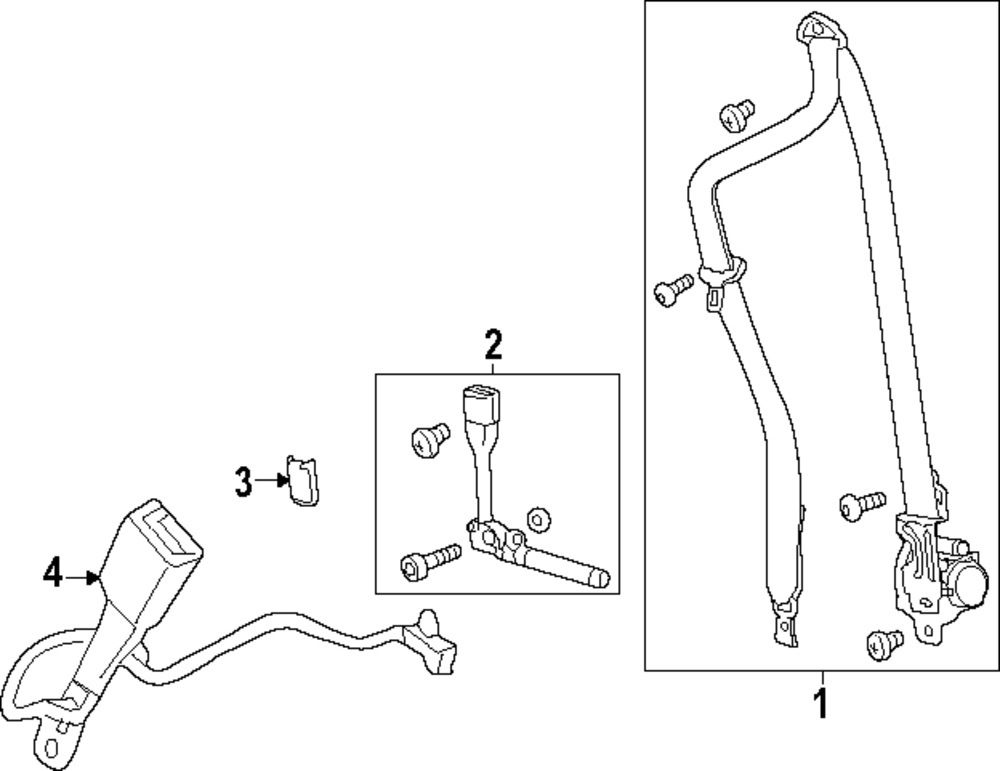 2
3
4
1