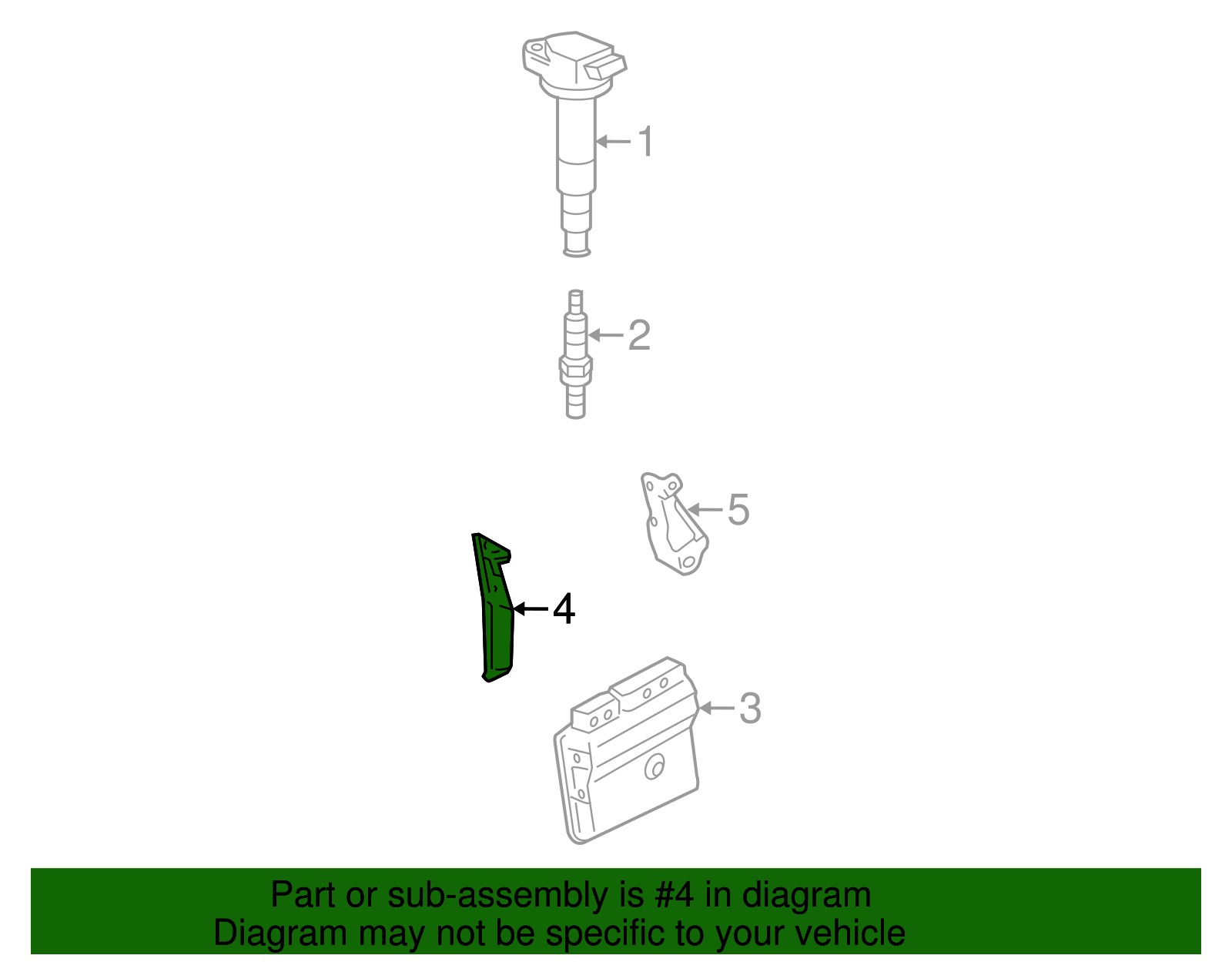 1

2

5

4

3

Part or sub-assembly is #4 in diagram
Diagram may not be specific to your vehicle